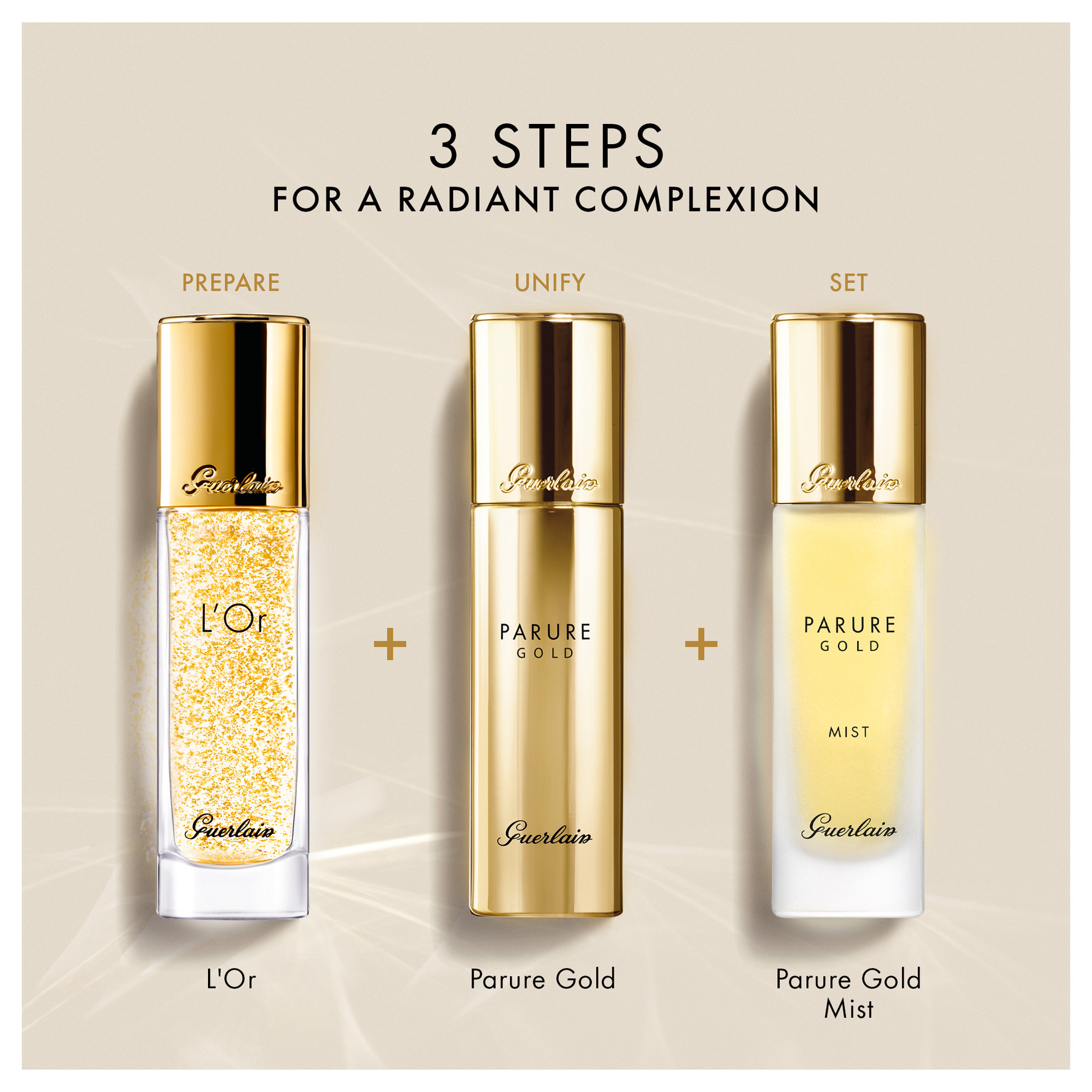 3 STEPS
FOR A RADIANT COMPLEXION

PREPARE

Guerlain

L'Or

Guerlain

L'Or

+

UNIFY

Guerlain

PARURE
GOLD

Guerlain

Parure Gold

+

SET

Guerlain

PARURE
GOLD

MIST

Guerlain

Parure Gold
Mist