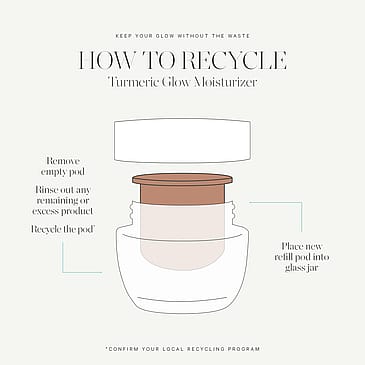 KEEP YOUR GLOW WITHOUT THE WASTE

HOW TO RECYCLE

Turmeric Glow Moisturizer

Remove empty pod

Rinse out any remaining or excess product

Recycle the pod*

Place new refill pod into glass jar

*CONFIRM YOUR LOCAL RECYCLING PROGRAM