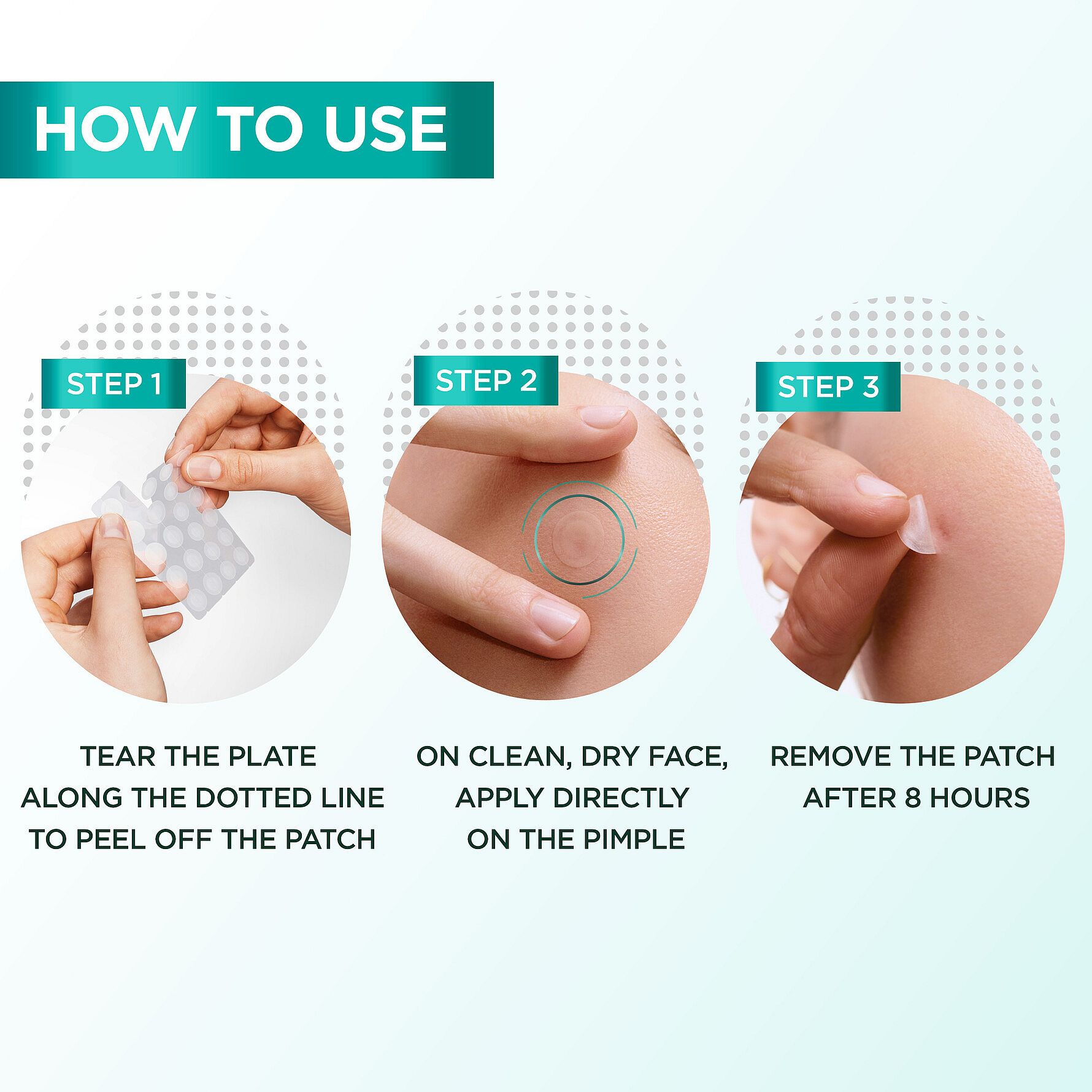 HOW TO USE

STEP 1

TEAR THE PLATE ALONG THE DOTTED LINE TO PEEL OFF THE PATCH

STEP 2

ON CLEAN, DRY FACE, APPLY DIRECTLY ON THE PIMPLE

STEP 3

REMOVE THE PATCH AFTER 8 HOURS