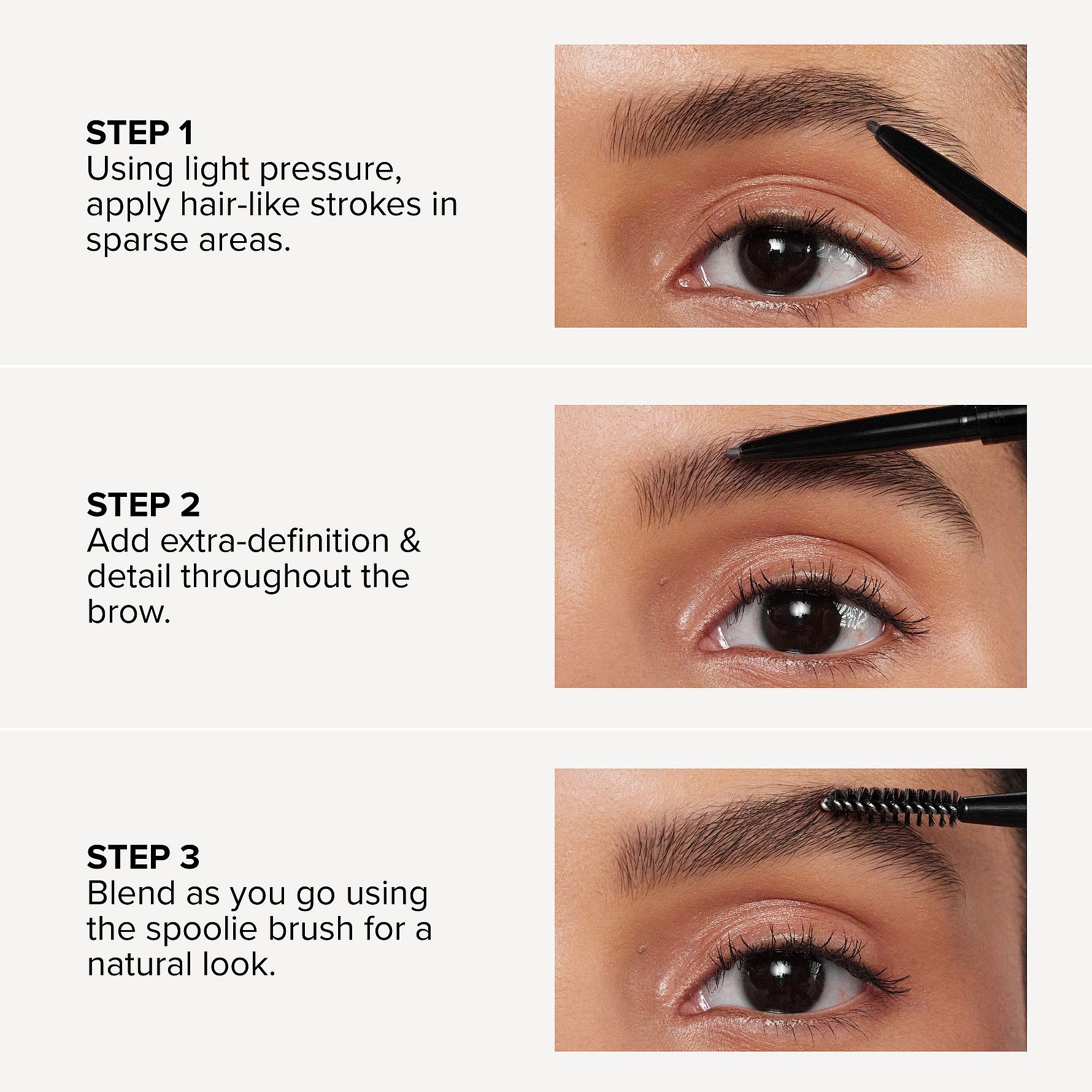 STEP 1
Using light pressure, apply hair-like strokes in sparse areas.

STEP 2
Add extra-definition & detail throughout the brow.

STEP 3
Blend as you go using the spoolie brush for a natural look.