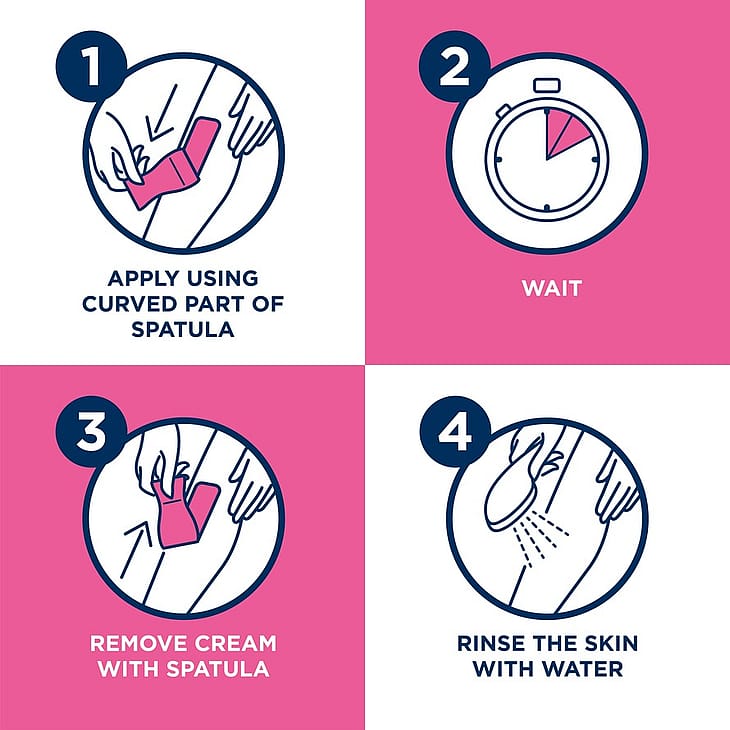 1

APPLY USING CURVED PART OF SPATULA

2

WAIT

3

REMOVE CREAM WITH SPATULA

4

RINSE THE SKIN WITH WATER