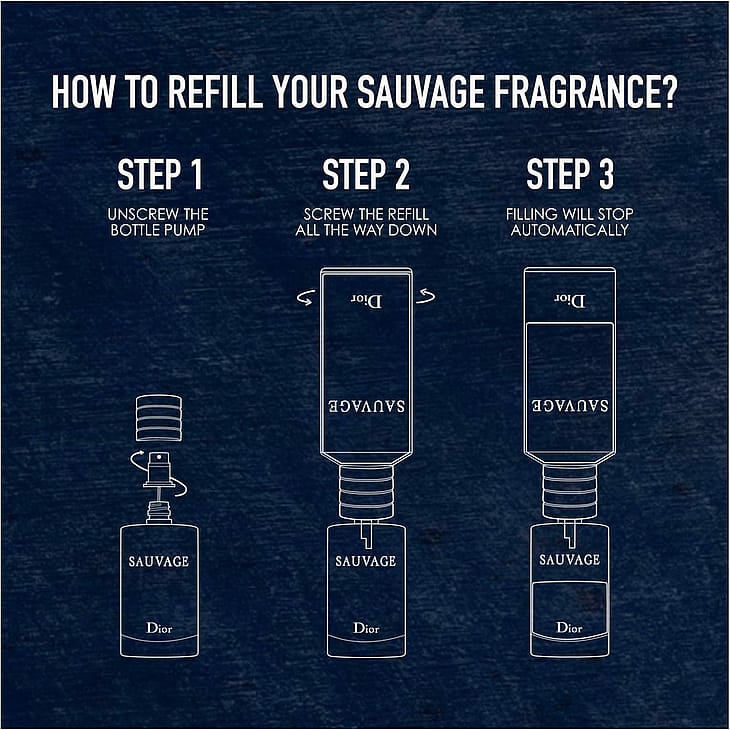 HOW TO REFILL YOUR SAUVAGE FRAGRANCE?

STEP 1

UNSCREW THE BOTTLE PUMP

SAUVAGE

Dior

STEP 2

SCREW THE REFILL ALL THE WAY DOWN

Dior

SAUVAGE

SAUVAGE

Dior

STEP 3

FILLING WILL STOP AUTOMATICALLY

Dior

SAUVAGE

SAUVAGE

Dior