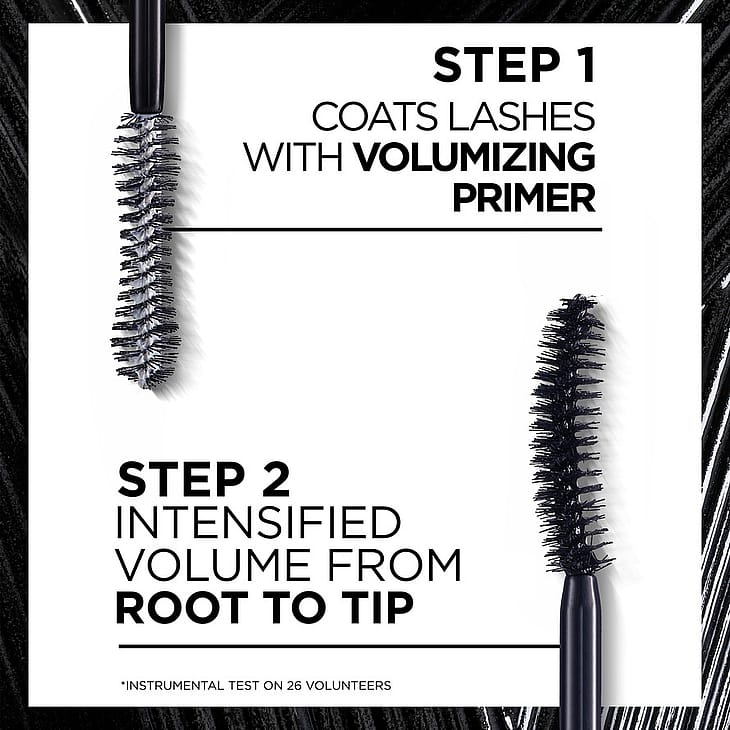 STEP 1
COATS LASHES WITH VOLUMIZING PRIMER

STEP 2
INTENSIFIED VOLUME FROM ROOT TO TIP

*INSTRUMENTAL TEST ON 26 VOLUNTEERS