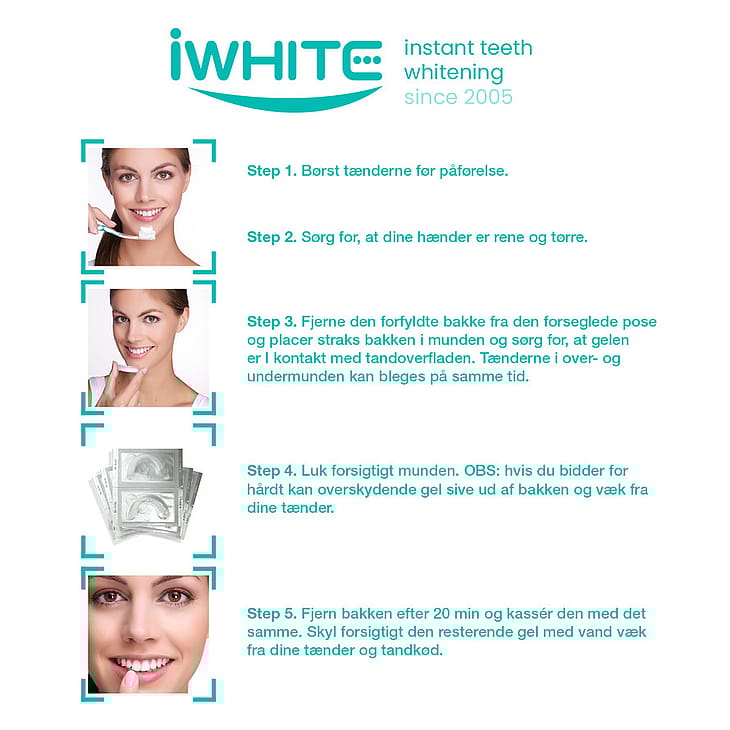 iWHITE

instant teeth whitening since 2005

Step 1. Børst tænderne før påførelse.

Step 2. Sørg for, at dine hænder er rene og tørre.

Step 3. Fjerne den forfyldte bakke fra den forseglede pose og placer straks bakken i munden og sørg for, at gelen er I kontakt med tandoverfladen. Tænderne i over- og undermunden kan bleges på samme tid.

Step 4. Luk forsigtigt munden. OBS: hvis du bidder for hårdt kan overskydende gel sive ud af bakken og væk fra dine tænder.

Step 5. Fjern bakken efter 20 min og kassér den med det samme. Skyl forsigtigt den resterende gel med vand væk fra dine tænder og tandkød.