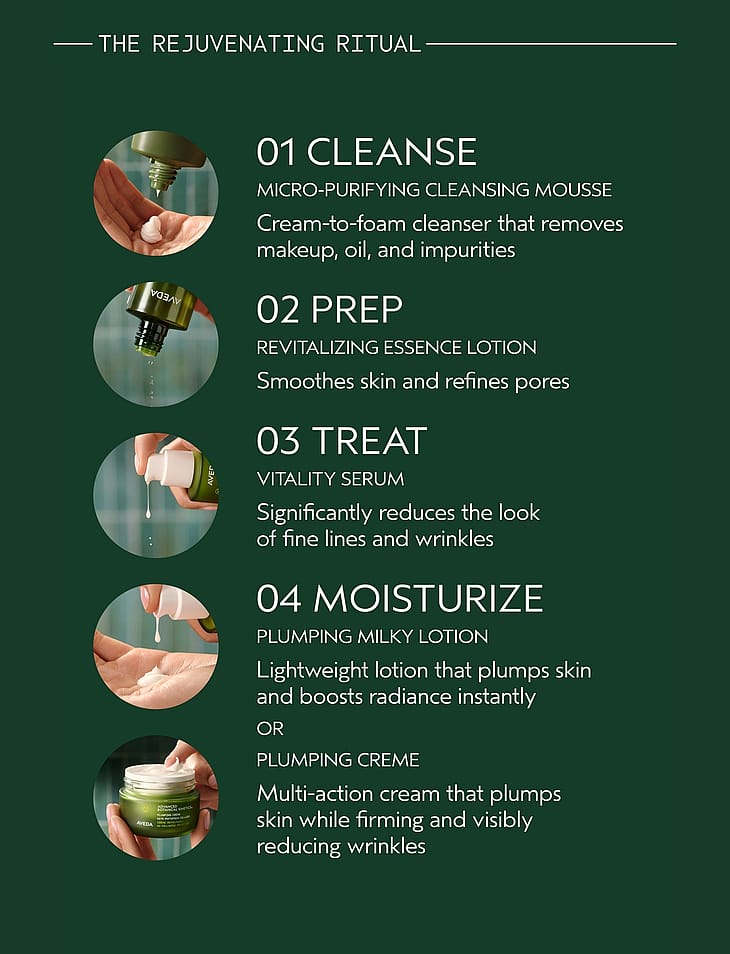 THE REJUVENATING RITUAL

01 CLEANSE
MICRO-PURIFYING CLEANSING MOUSSE
Cream-to-foam cleanser that removes makeup, oil, and impurities

AVEDA

02 PREP
REVITALIZING ESSENCE LOTION
Smoothes skin and refines pores

03 TREAT
VITALITY SERUM
Significantly reduces the look of fine lines and wrinkles

04 MOISTURIZE
PLUMPING MILKY LOTION
Lightweight lotion that plumps skin and boosts radiance instantly
OR
PLUMPING CREME
Multi-action cream that plumps skin while firming and visibly reducing wrinkles

AVEDA