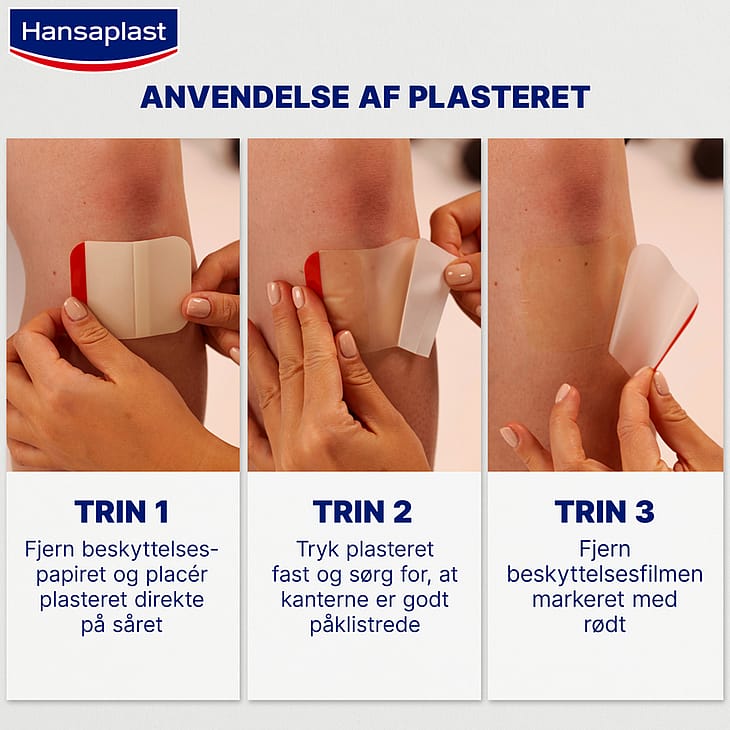 Hansaplast

ANVENDELSE AF PLASTERET

TRIN 1

Fjern beskyttelsespapiret og placér plasteret direkte på såret

TRIN 2

Tryk plasteret fast og sørg for, at kanterne er godt påklistrede

TRIN 3

Fjern beskyttelsesfilmen markeret med rødt