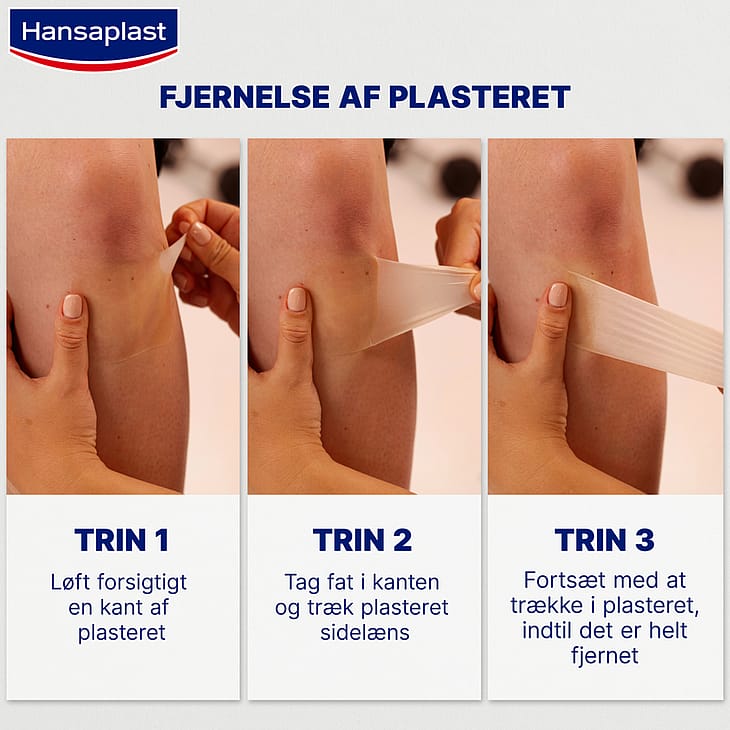 Hansaplast

FJERNELSE AF PLASTERET

TRIN 1

Løft forsigtigt en kant af plasteret

TRIN 2

Tag fat i kanten og træk plasteret sidelæns

TRIN 3

Fortsæt med at trække i plasteret, indtil det er helt fjernet