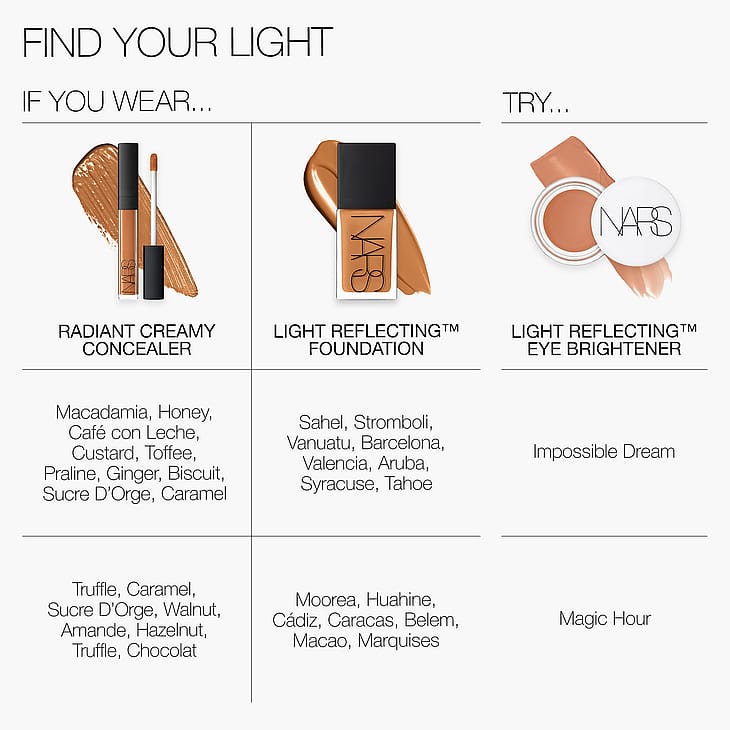 FIND YOUR LIGHT

IF YOU WEAR...

TRY...

| NARS RADIANT CREAMY CONCEALER | NARS LIGHT REFLECTING™ FOUNDATION | NARS LIGHT REFLECTING™ EYE BRIGHTENER |
|---|---|---|
| Macadamia, Honey, Café con Leche, Custard, Toffee, Praline, Ginger, Biscuit, Sucre D'Orge, Caramel | Sahel, Stromboli, Vanuatu, Barcelona, Valencia, Aruba, Syracuse, Tahoe | Impossible Dream |
| Truffle, Caramel, Sucre D'Orge, Walnut, Amande, Hazelnut, Truffle, Chocolat | Moorea, Huahine, Cádiz, Caracas, Belem, Macao, Marquises | Magic Hour |