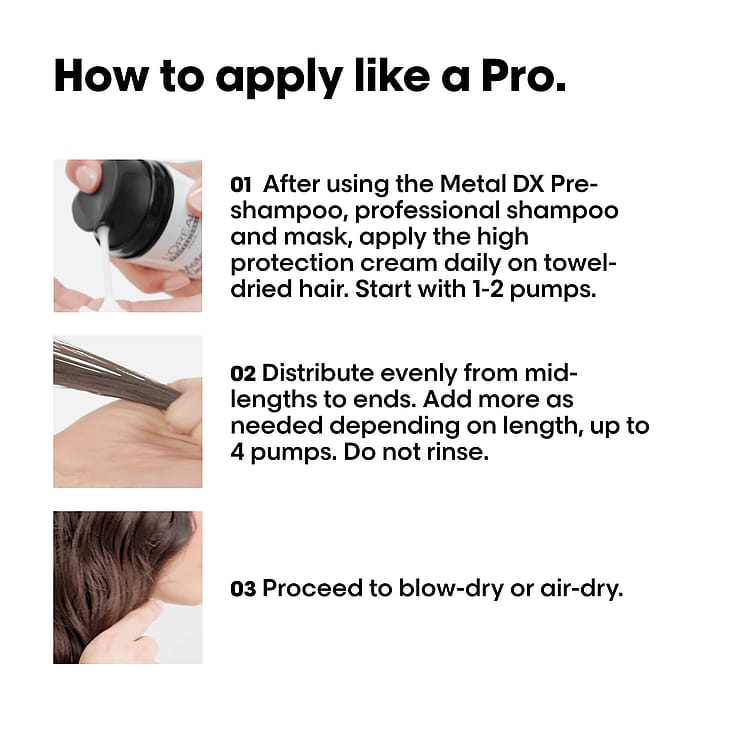 How to apply like a Pro.

L'ORÉAL

01 After using the Metal DX Pre-shampoo, professional shampoo and mask, apply the high protection cream daily on towel-dried hair. Start with 1-2 pumps.

02 Distribute evenly from mid-lengths to ends. Add more as needed depending on length, up to 4 pumps. Do not rinse.

03 Proceed to blow-dry or air-dry.