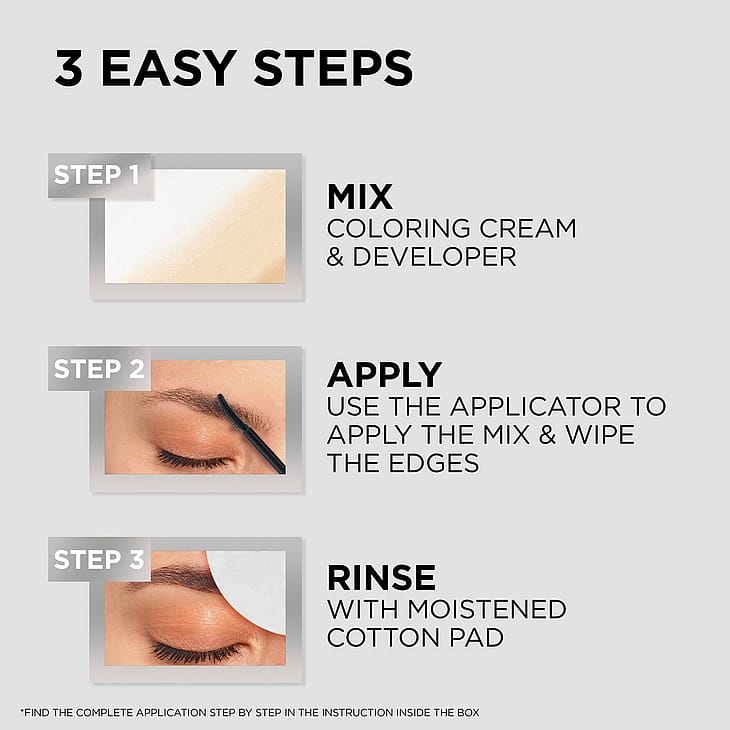 3 EASY STEPS

STEP 1

MIX
COLORING CREAM & DEVELOPER

STEP 2

APPLY
USE THE APPLICATOR TO APPLY THE MIX & WIPE THE EDGES

STEP 3

RINSE
WITH MOISTENED COTTON PAD

*FIND THE COMPLETE APPLICATION STEP BY STEP IN THE INSTRUCTION INSIDE THE BOX