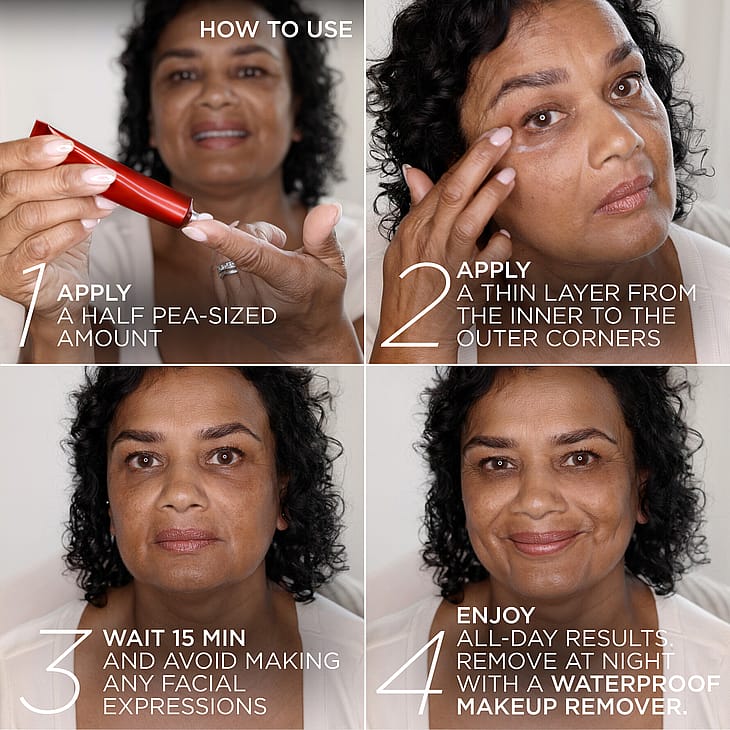 HOW TO USE

1 APPLY A HALF PEA-SIZED AMOUNT

2 APPLY A THIN LAYER FROM THE INNER TO THE OUTER CORNERS

3 WAIT 15 MIN AND AVOID MAKING ANY FACIAL EXPRESSIONS

4 ENJOY ALL-DAY RESULTS. REMOVE AT NIGHT WITH A WATERPROOF MAKEUP REMOVER.