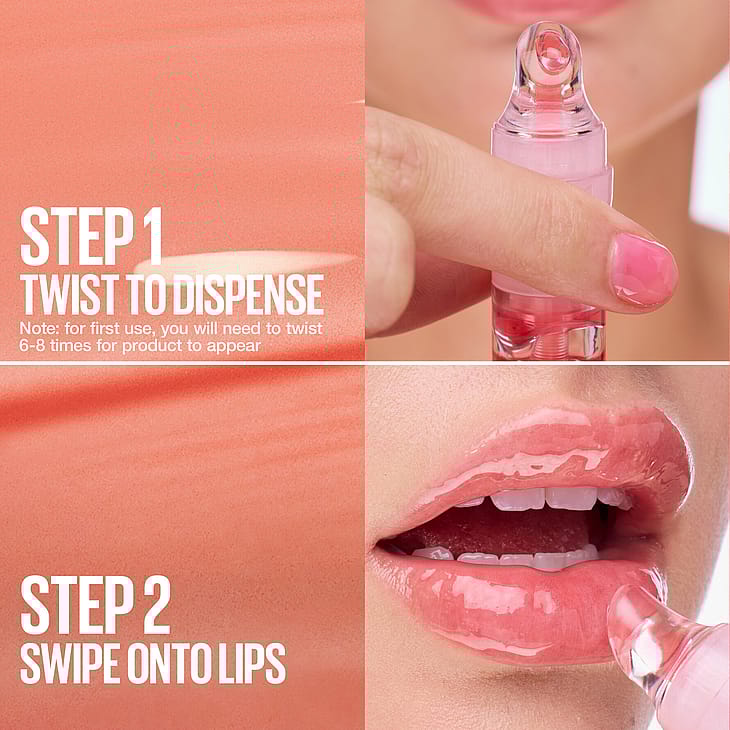 STEP 1
TWIST TO DISPENSE
Note: for first use, you will need to twist 6-8 times for product to appear

STEP 2
SWIPE ONTO LIPS