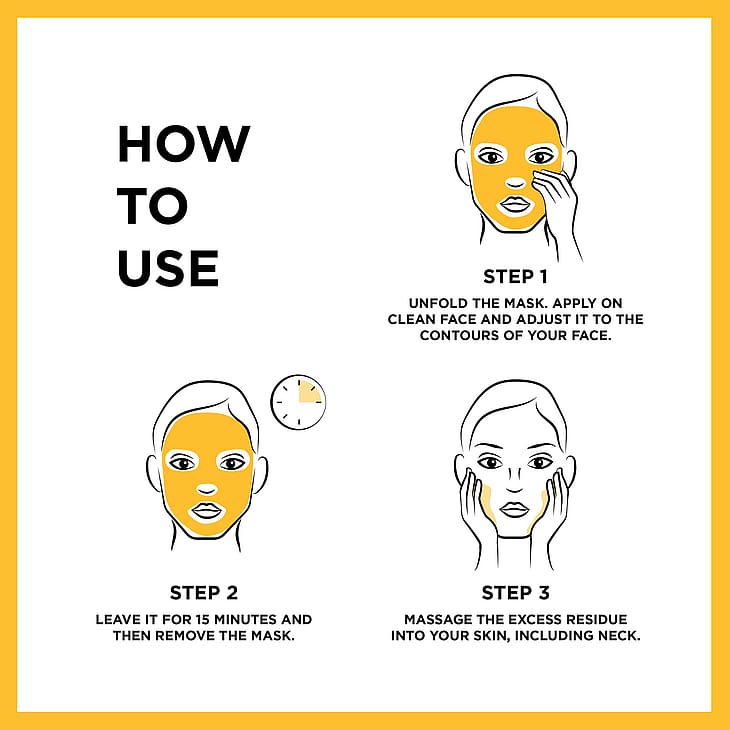 HOW TO USE

STEP 1

UNFOLD THE MASK. APPLY ON CLEAN FACE AND ADJUST IT TO THE CONTOURS OF YOUR FACE.

STEP 2

LEAVE IT FOR 15 MINUTES AND THEN REMOVE THE MASK.

STEP 3

MASSAGE THE EXCESS RESIDUE INTO YOUR SKIN, INCLUDING NECK.