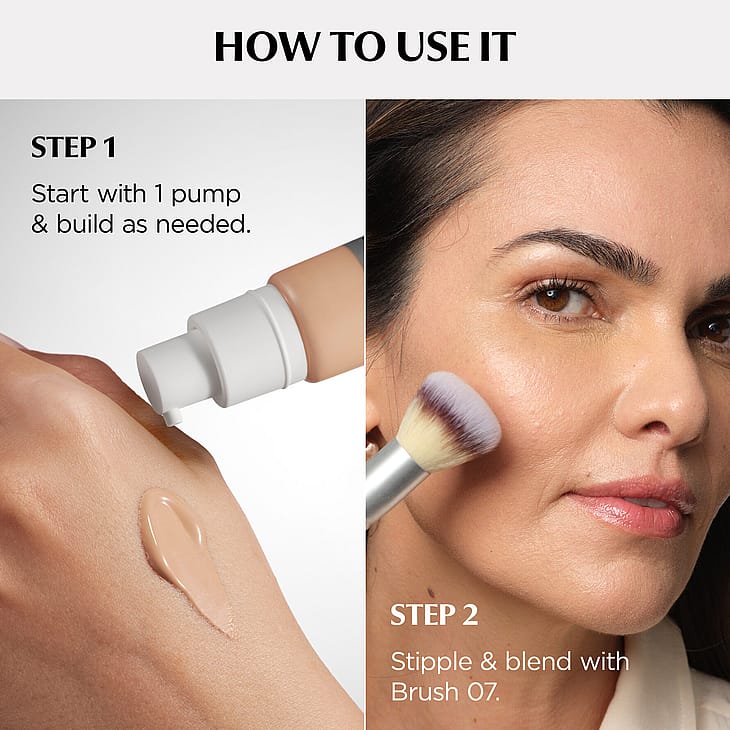 HOW TO USE IT

STEP 1

Start with 1 pump & build as needed.

STEP 2

Stipple & blend with Brush 07.