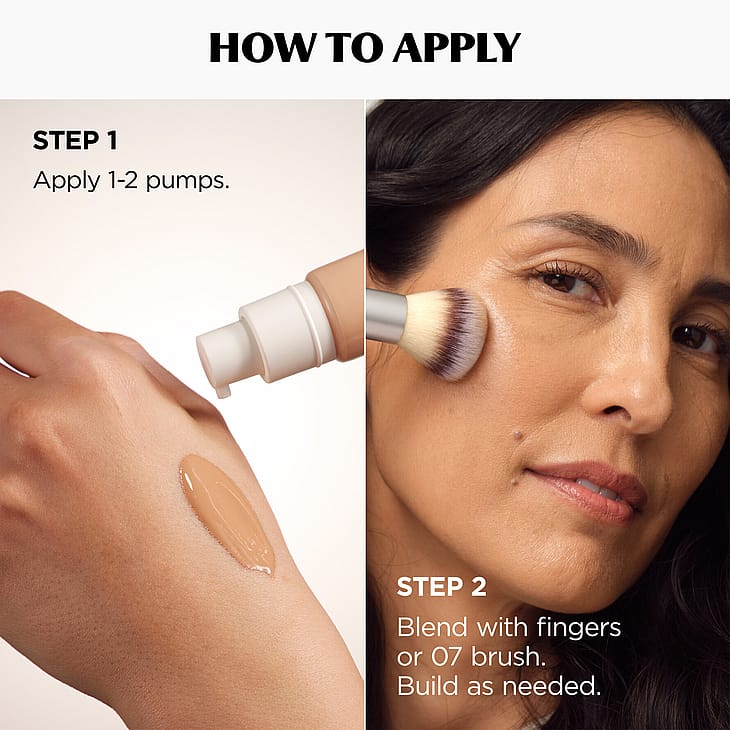 HOW TO APPLY

STEP 1
Apply 1-2 pumps.

STEP 2
Blend with fingers or 07 brush. Build as needed.