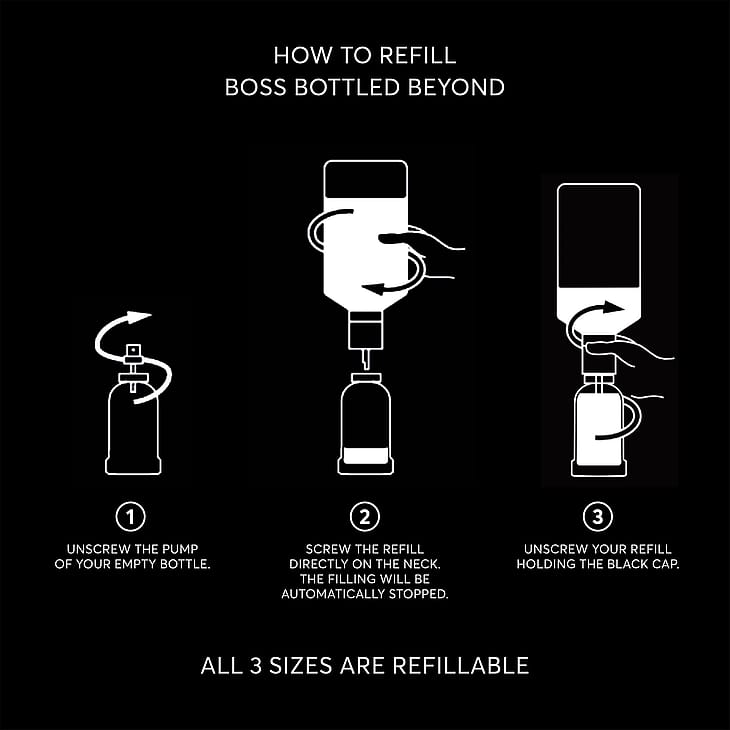 HOW TO REFILL
BOSS BOTTLED BEYOND

1
UNSCREW THE PUMP OF YOUR EMPTY BOTTLE.

2
SCREW THE REFILL DIRECTLY ON THE NECK. THE FILLING WILL BE AUTOMATICALLY STOPPED.

3
UNSCREW YOUR REFILL HOLDING THE BLACK CAP.

ALL 3 SIZES ARE REFILLABLE