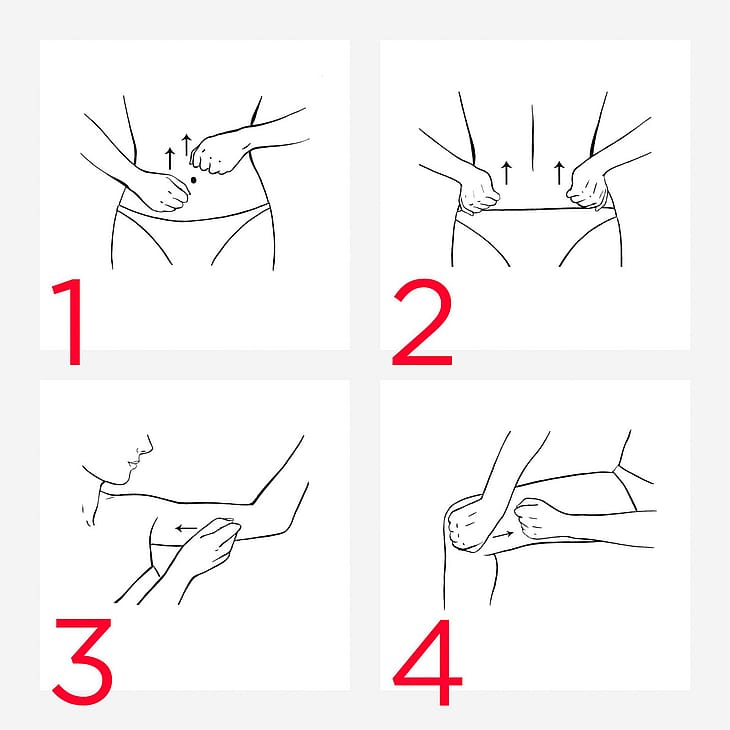 1

2

3

4