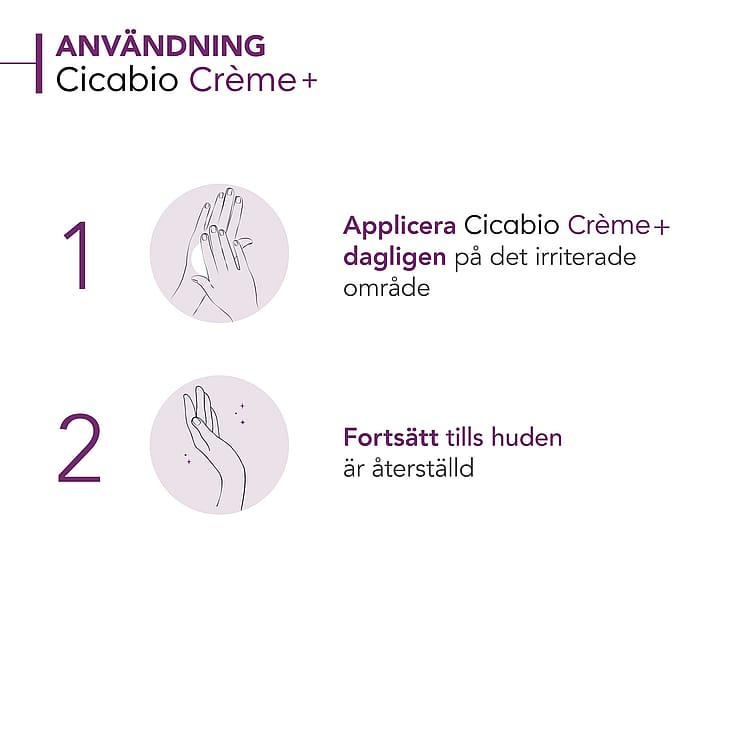 ANVÄNDNING
Cicabio Crème+

1

Applicera Cicabio Crème+ dagligen på det irriterade område

2

Fortsätt tills huden är återställd