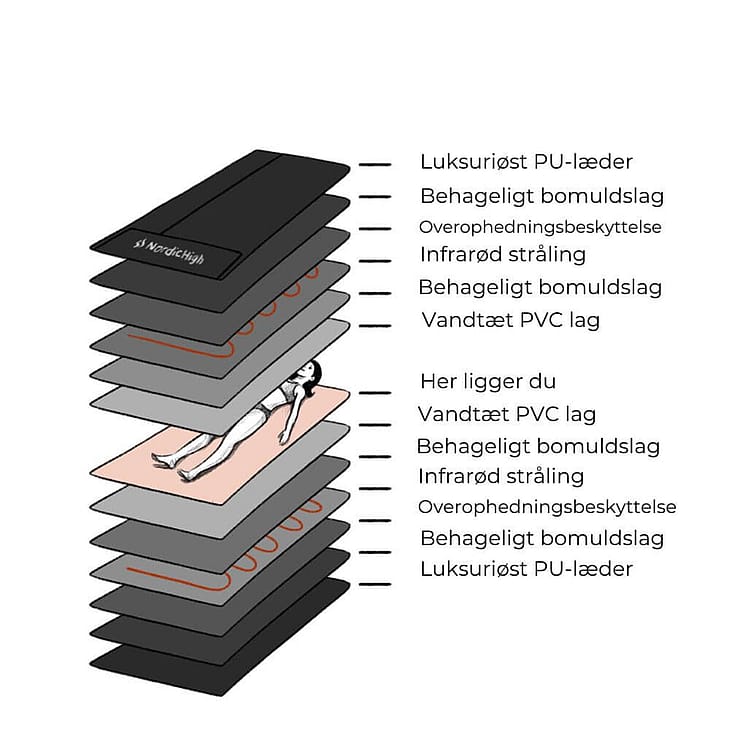 NordicHigh

Luksuriøst PU-læder
Behageligt bomuldslag
Overophedningsbeskyttelse
Infrarød stråling
Behageligt bomuldslag
Vandtæt PVC lag

Her ligger du
Vandtæt PVC lag
Behageligt bomuldslag
Infrarød stråling
Overophedningsbeskyttelse
Behageligt bomuldslag
Luksuriøst PU-læder