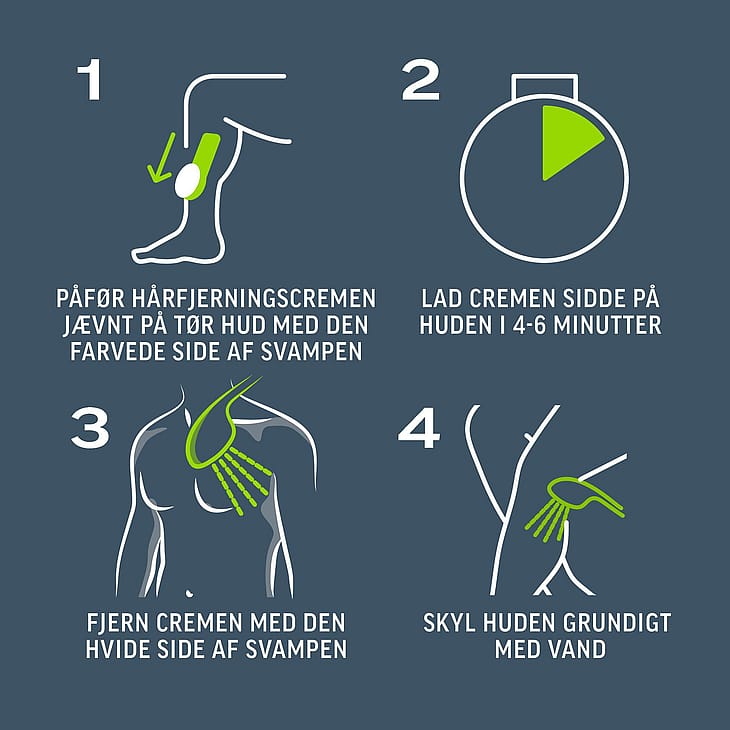 1

PÅFØR HÅRFJERNINGSCREMEN JÆVNT PÅ TØR HUD MED DEN FARVEDE SIDE AF SVAMPEN

2

LAD CREMEN SIDDE PÅ HUDEN I 4-6 MINUTTER

3

FJERN CREMEN MED DEN HVIDE SIDE AF SVAMPEN

4

SKYL HUDEN GRUNDIGT MED VAND