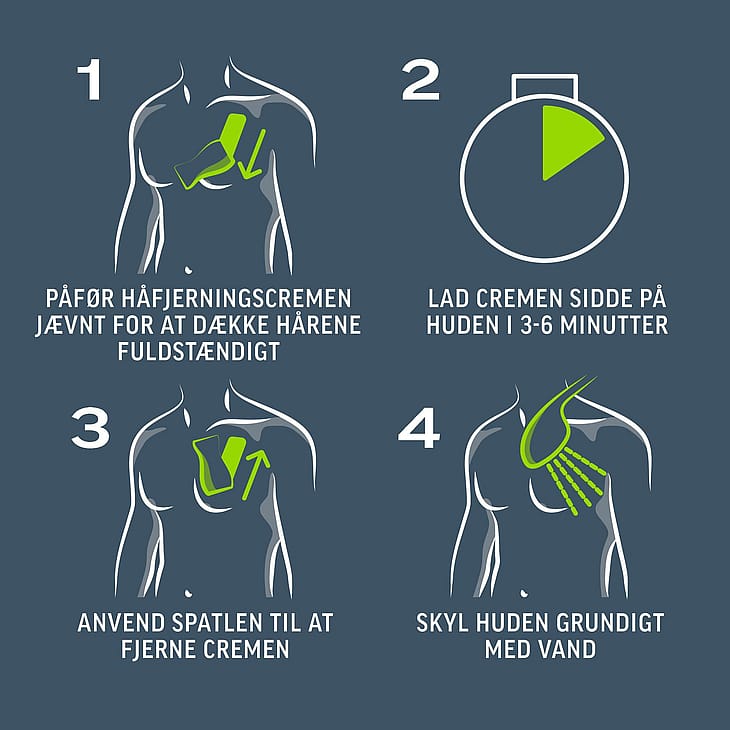 1

PÅFØR HÅFJERNINGSCREMEN JÆVNT FOR AT DÆKKE HÅRENE FULDSTÆNDIGT

2

LAD CREMEN SIDDE PÅ HUDEN I 3-6 MINUTTER

3

ANVEND SPATLEN TIL AT FJERNE CREMEN

4

SKYL HUDEN GRUNDIGT MED VAND