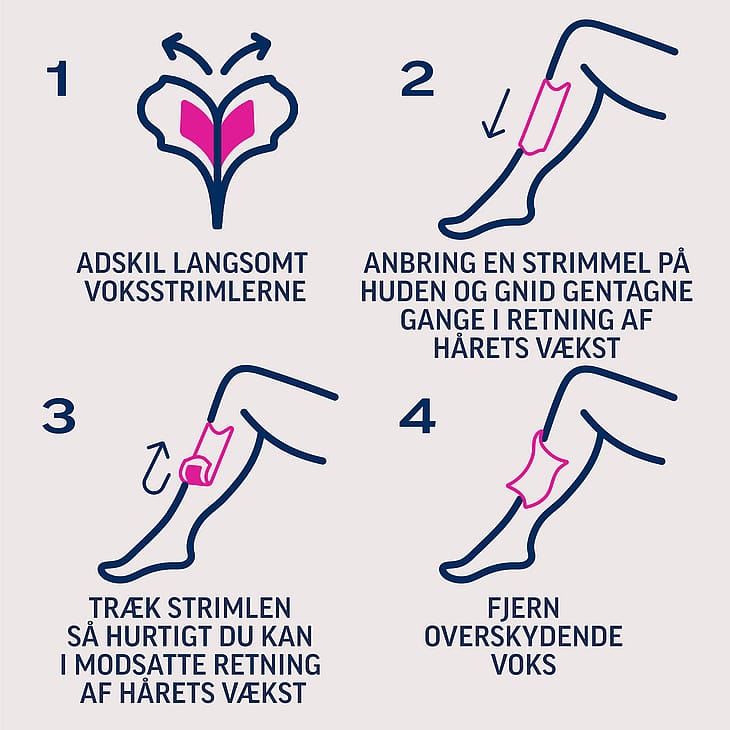 1

ADSKIL LANGSOMT VOKSSTRIMLERNE

2

ANBRING EN STRIMMEL PÅ HUDEN OG GNID GENTAGNE GANGE I RETNING AF HÅRETS VÆKST

3

TRÆK STRIMLEN SÅ HURTIGT DU KAN I MODSATTE RETNING AF HÅRETS VÆKST

4

FJERN OVERSKYDENDE VOKS