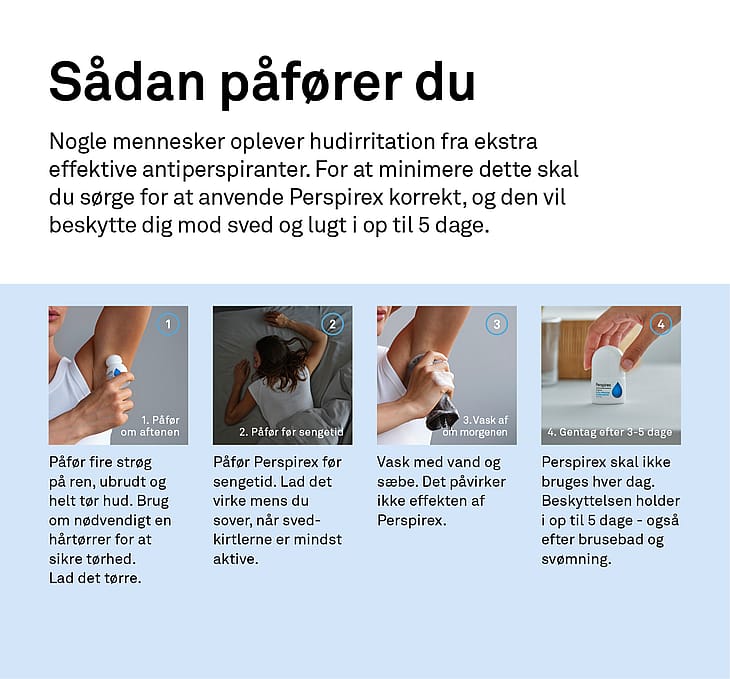 Sådan påfører du

Nogle mennesker oplever hudirritation fra ekstra effektive antiperspiranter. For at minimere dette skal du sørge for at anvende Perspirex korrekt, og den vil beskytte dig mod sved og lugt i op til 5 dage.

1

1. Påfør om aftenen

Påfør fire strøg på ren, ubrudt og helt tør hud. Brug om nødvendigt en hårtørrer for at sikre tørhed.
Lad det tørre.

2

2. Påfør før sengetid

Påfør Perspirex før sengetid. Lad det virke mens du sover, når svedkirtlerne er mindst aktive.

3

3.Vask af om morgenen

Vask med vand og sæbe. Det påvirker ikke effekten af Perspirex.

4

Perspirex

4. Gentag efter 3-5 dage

Perspirex skal ikke bruges hver dag. Beskyttelsen holder i op til 5 dage - også efter brusebad og svømning.