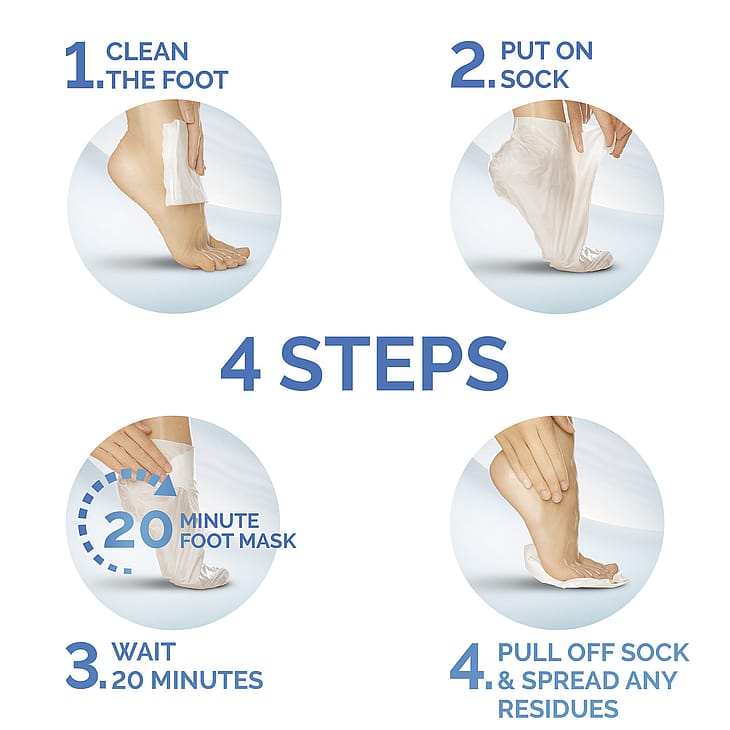 1. CLEAN THE FOOT

2. PUT ON SOCK

4 STEPS

20 MINUTE FOOT MASK

3. WAIT 20 MINUTES

4. PULL OFF SOCK & SPREAD ANY RESIDUES