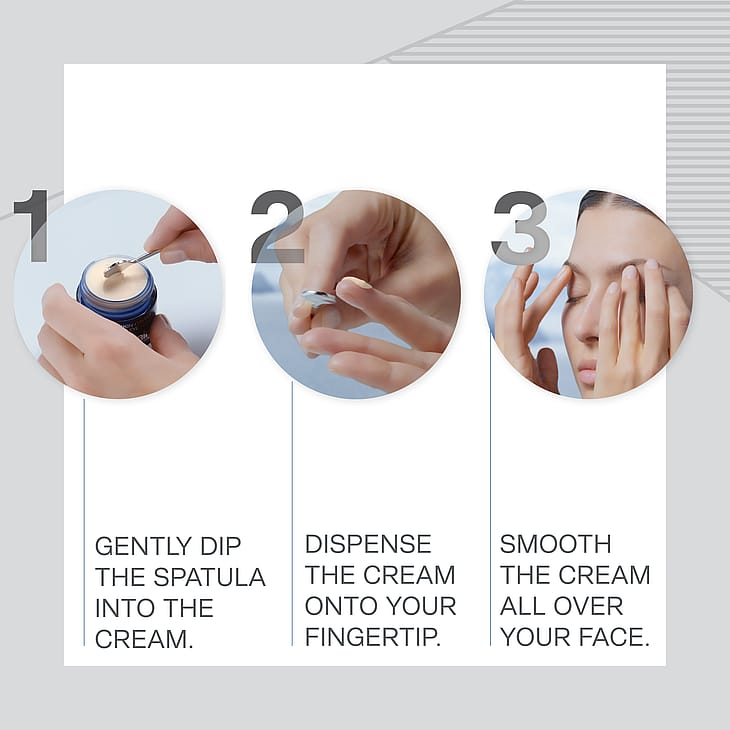 1

GENTLY DIP THE SPATULA INTO THE CREAM.

2

DISPENSE THE CREAM ONTO YOUR FINGERTIP.

3

SMOOTH THE CREAM ALL OVER YOUR FACE.