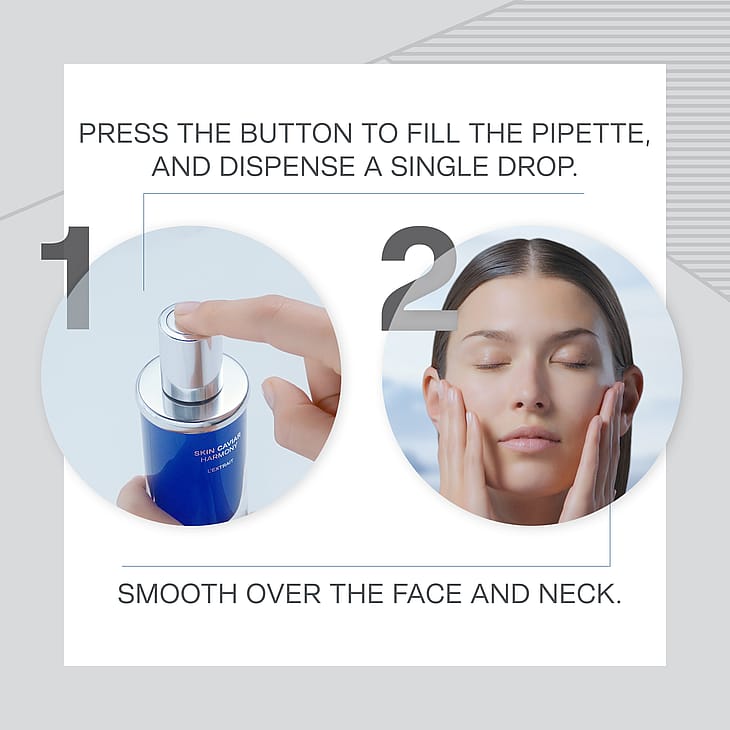 PRESS THE BUTTON TO FILL THE PIPETTE, AND DISPENSE A SINGLE DROP.

1

SKIN CAVIAR HARMONY
L'EXTRAIT

2

SMOOTH OVER THE FACE AND NECK.