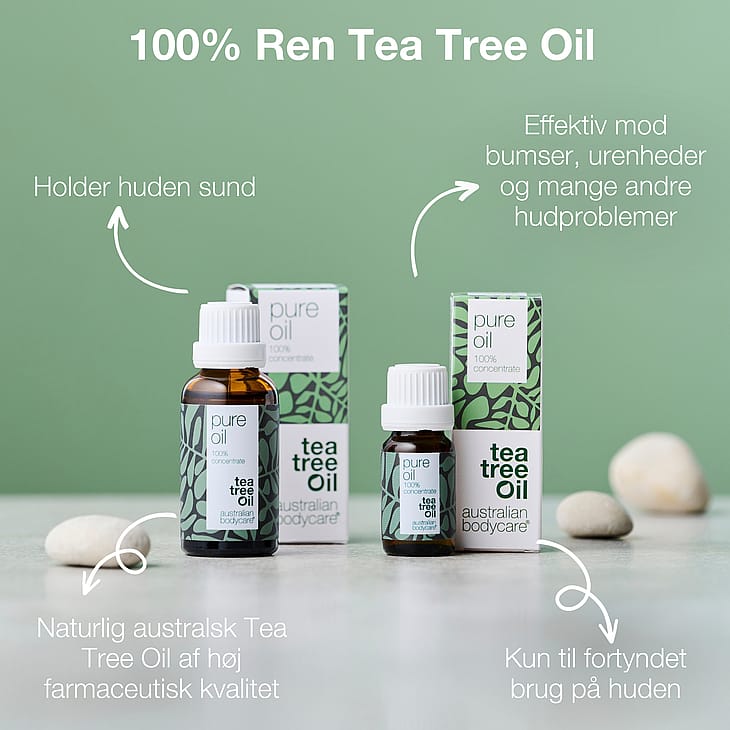 100% Ren Tea Tree Oil

Holder huden sund

Effektiv mod bumser, urenheder og mange andre hudproblemer

pure oil
100% concentrate
tea tree Oil
australian bodycare®

pure oil
100% concentrate
tea tree Oil
australian bodycare®

pure oil
100% concentrate
tea tree Oil
australian bodycare®

pure oil
100% concentrate
tea tree Oil
australian bodycare®

Naturlig australsk Tea Tree Oil af høj farmaceutisk kvalitet

Kun til fortyndet brug på huden