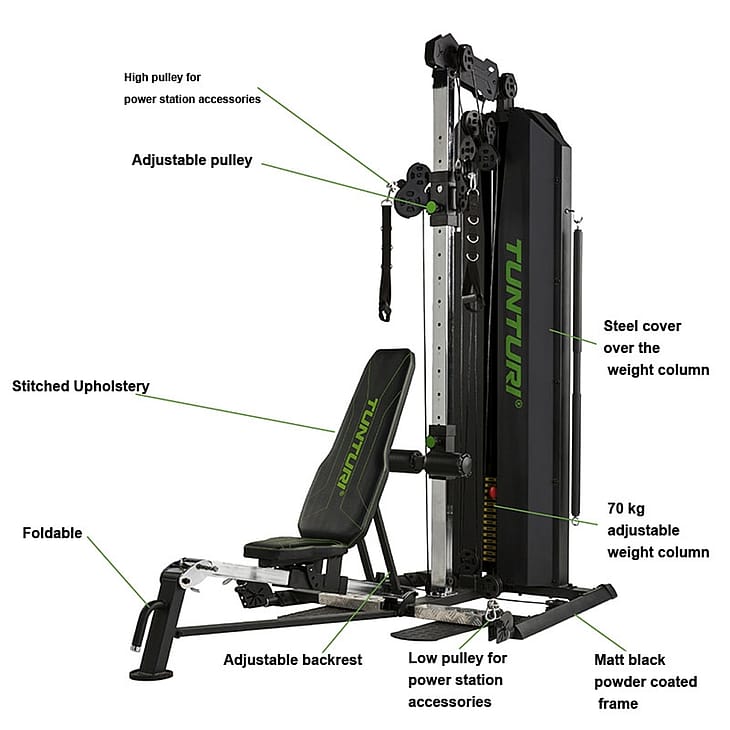 High pulley for power station accessories

Adjustable pulley

TUNTURI®

Steel cover over the weight column

Stitched Upholstery

TUNTURI®

70 kg adjustable weight column

Foldable

Adjustable backrest

Low pulley for power station accessories

Matt black powder coated frame