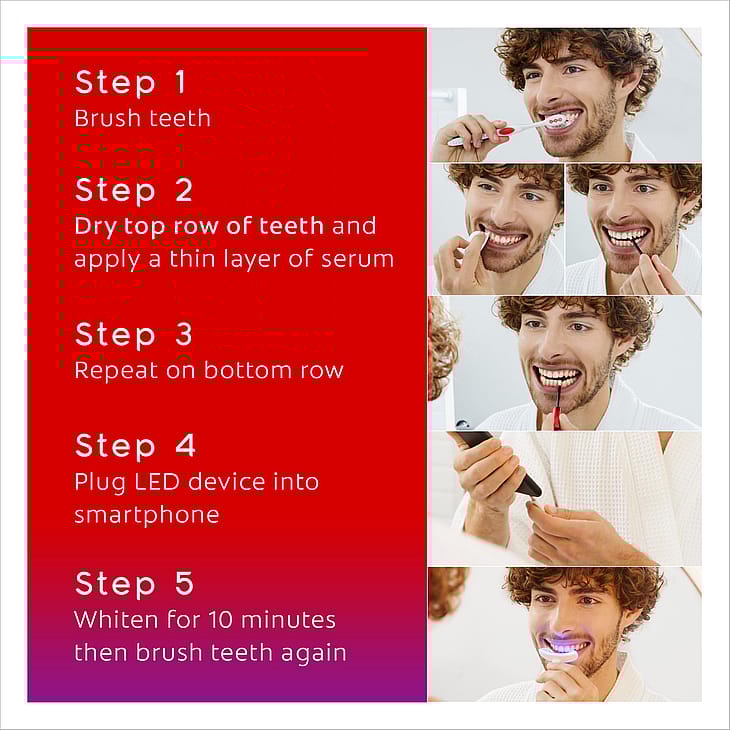 Step 1
Brush teeth

Step 2
Dry top row of teeth and apply a thin layer of serum

Step 3
Repeat on bottom row

Step 4
Plug LED device into smartphone

Step 5
Whiten for 10 minutes then brush teeth again