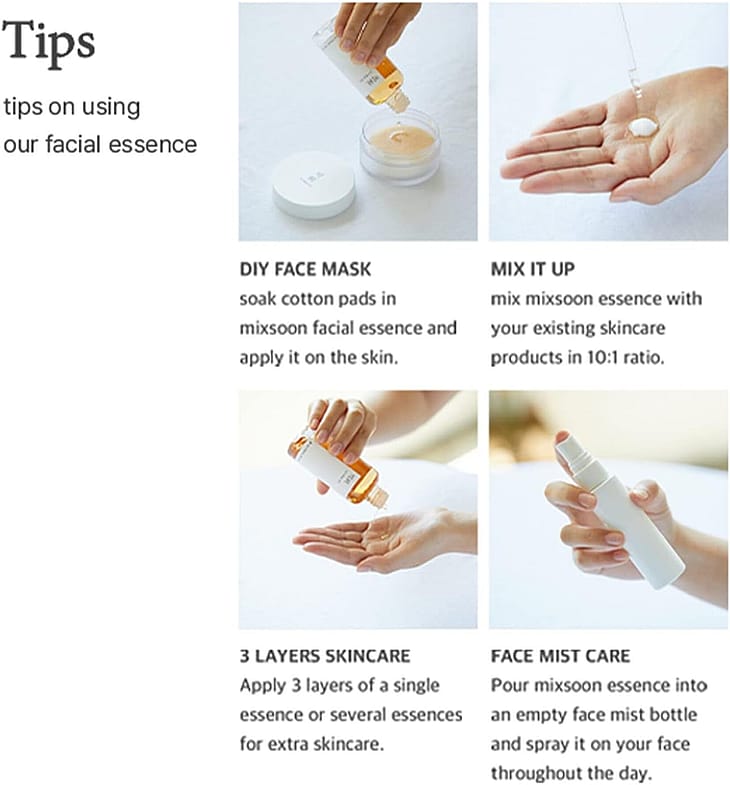 Tips

tips on using our facial essence

DIY FACE MASK
soak cotton pads in mixsoon facial essence and apply it on the skin.

MIX IT UP
mix mixsoon essence with your existing skincare products in 10:1 ratio.

3 LAYERS SKINCARE
Apply 3 layers of a single essence or several essences for extra skincare.

FACE MIST CARE
Pour mixsoon essence into an empty face mist bottle and spray it on your face throughout the day.