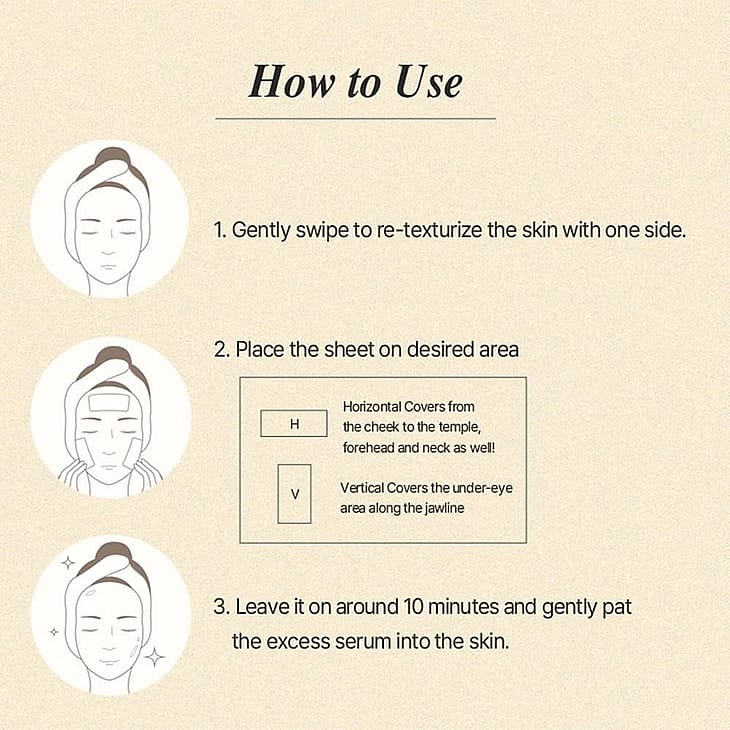 How to Use

1. Gently swipe to re-texturize the skin with one side.

2. Place the sheet on desired area

H

Horizontal Covers from the cheek to the temple, forehead and neck as well!

V

Vertical Covers the under-eye area along the jawline

3. Leave it on around 10 minutes and gently pat the excess serum into the skin.