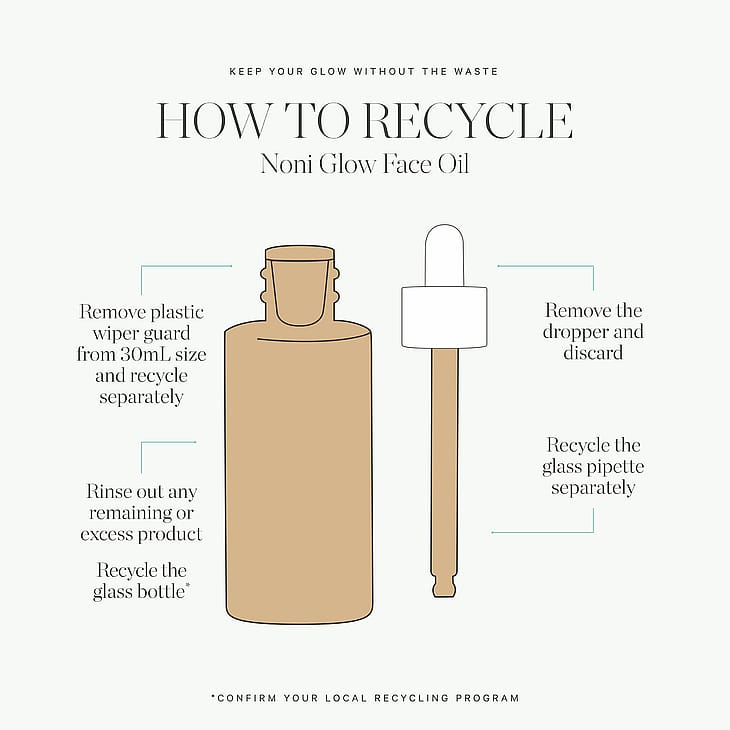 KEEP YOUR GLOW WITHOUT THE WASTE

HOW TO RECYCLE
Noni Glow Face Oil

Remove plastic wiper guard from 30mL size and recycle separately

Rinse out any remaining or excess product

Recycle the glass bottle*

Remove the dropper and discard

Recycle the glass pipette separately

*CONFIRM YOUR LOCAL RECYCLING PROGRAM