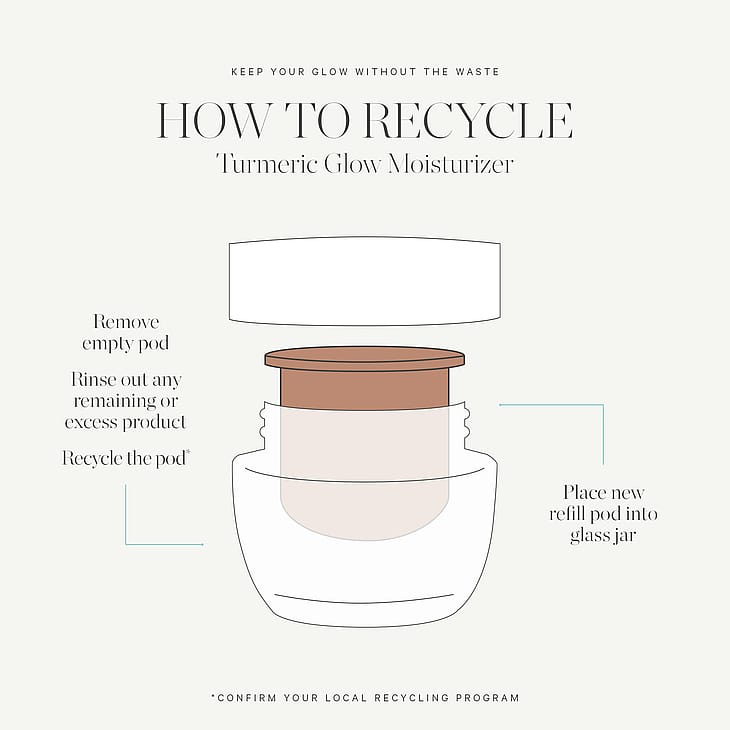 KEEP YOUR GLOW WITHOUT THE WASTE

HOW TO RECYCLE
Turmeric Glow Moisturizer

Remove empty pod

Rinse out any remaining or excess product

Recycle the pod*

Place new refill pod into glass jar

*CONFIRM YOUR LOCAL RECYCLING PROGRAM