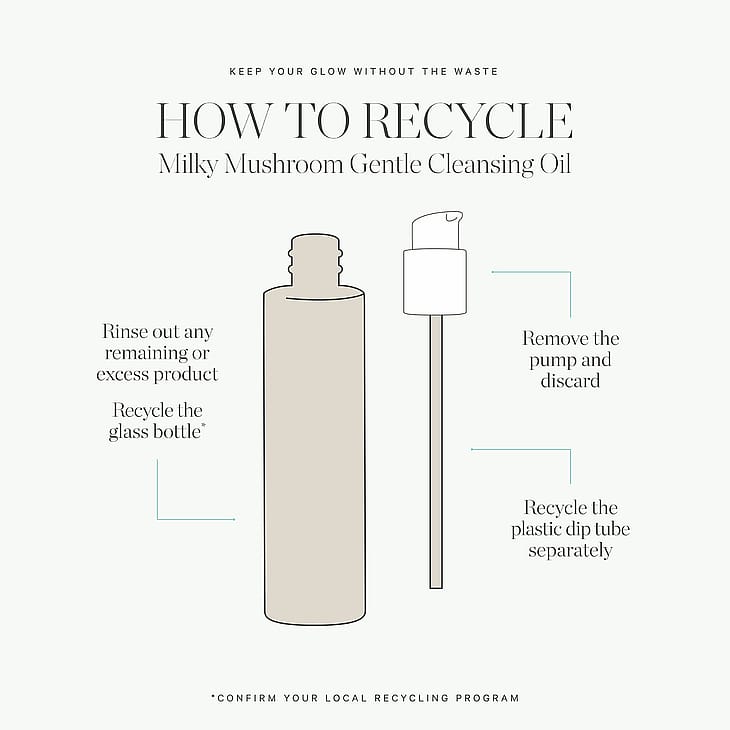 KEEP YOUR GLOW WITHOUT THE WASTE

HOW TO RECYCLE
Milky Mushroom Gentle Cleansing Oil

Rinse out any remaining or excess product

Recycle the glass bottle*

Remove the pump and discard

Recycle the plastic dip tube separately

*CONFIRM YOUR LOCAL RECYCLING PROGRAM