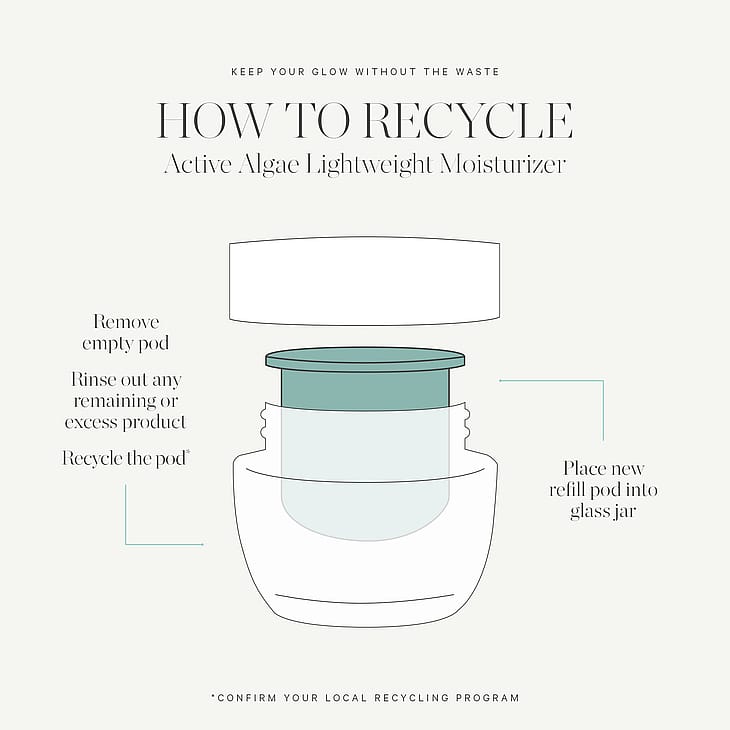 KEEP YOUR GLOW WITHOUT THE WASTE

HOW TO RECYCLE
Active Algae Lightweight Moisturizer

Remove empty pod

Rinse out any remaining or excess product

Recycle the pod*

Place new refill pod into glass jar

*CONFIRM YOUR LOCAL RECYCLING PROGRAM