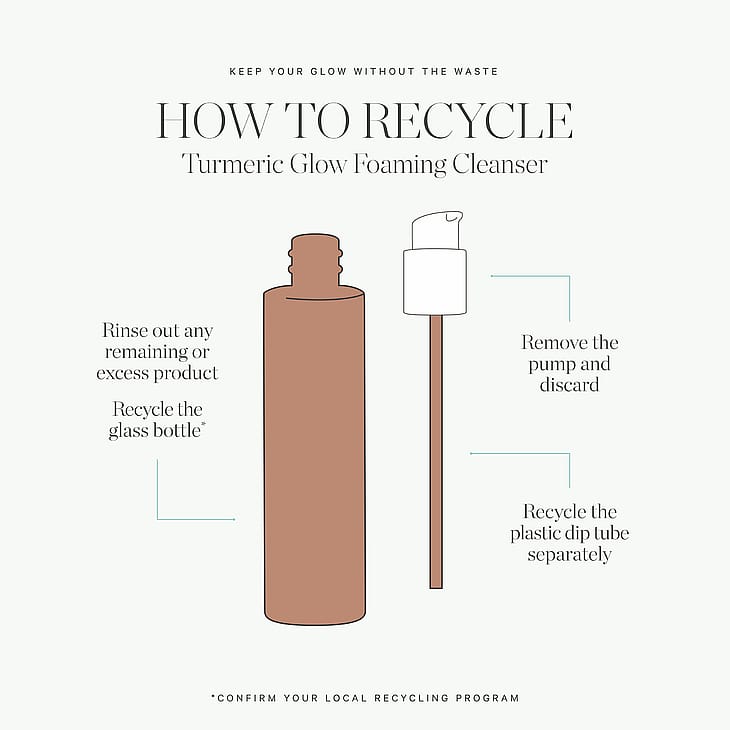 KEEP YOUR GLOW WITHOUT THE WASTE

HOW TO RECYCLE

Turmeric Glow Foaming Cleanser

Rinse out any remaining or excess product

Recycle the glass bottle*

Remove the pump and discard

Recycle the plastic dip tube separately

*CONFIRM YOUR LOCAL RECYCLING PROGRAM