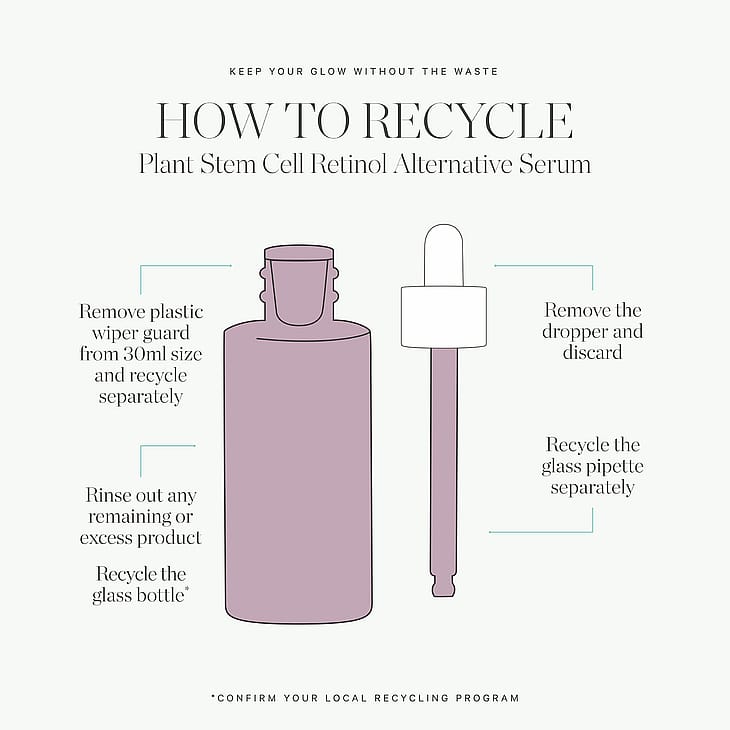 KEEP YOUR GLOW WITHOUT THE WASTE

HOW TO RECYCLE
Plant Stem Cell Retinol Alternative Serum

Remove plastic wiper guard from 30ml size and recycle separately

Rinse out any remaining or excess product

Recycle the glass bottle*

Remove the dropper and discard

Recycle the glass pipette separately

*CONFIRM YOUR LOCAL RECYCLING PROGRAM