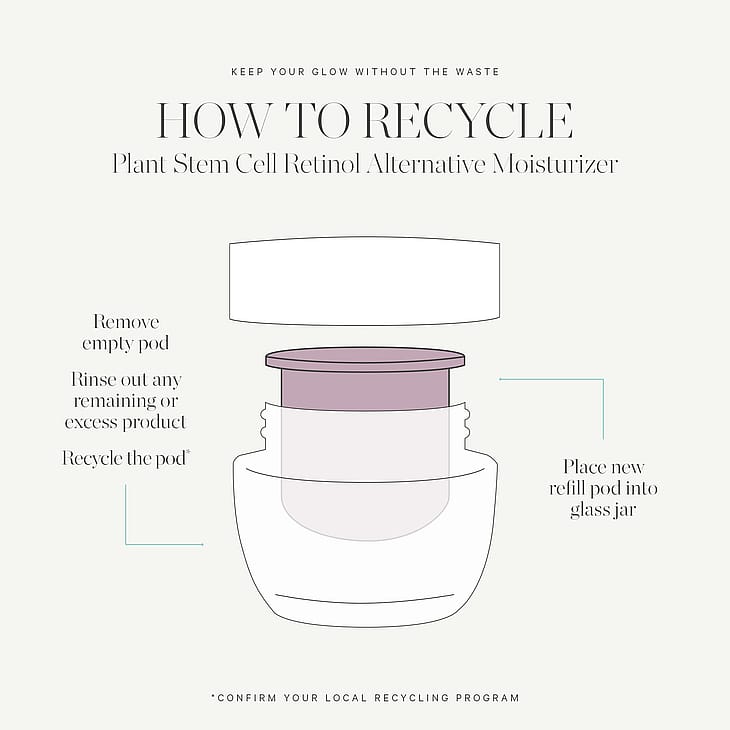 KEEP YOUR GLOW WITHOUT THE WASTE

HOW TO RECYCLE

Plant Stem Cell Retinol Alternative Moisturizer

Remove empty pod

Rinse out any remaining or excess product

Recycle the pod*

Place new refill pod into glass jar

*CONFIRM YOUR LOCAL RECYCLING PROGRAM