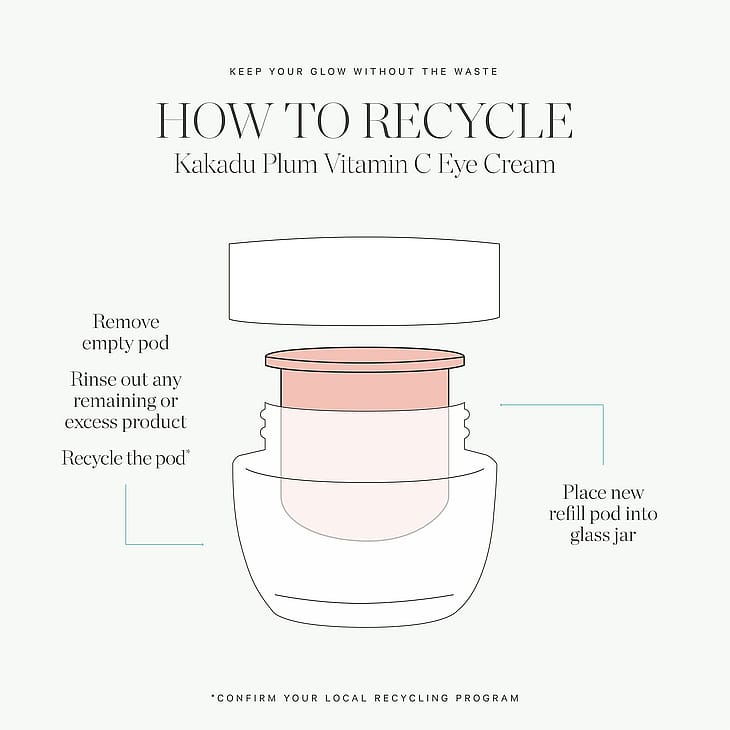 KEEP YOUR GLOW WITHOUT THE WASTE

HOW TO RECYCLE
Kakadu Plum Vitamin C Eye Cream

Remove empty pod

Rinse out any remaining or excess product

Recycle the pod*

Place new refill pod into glass jar

*CONFIRM YOUR LOCAL RECYCLING PROGRAM