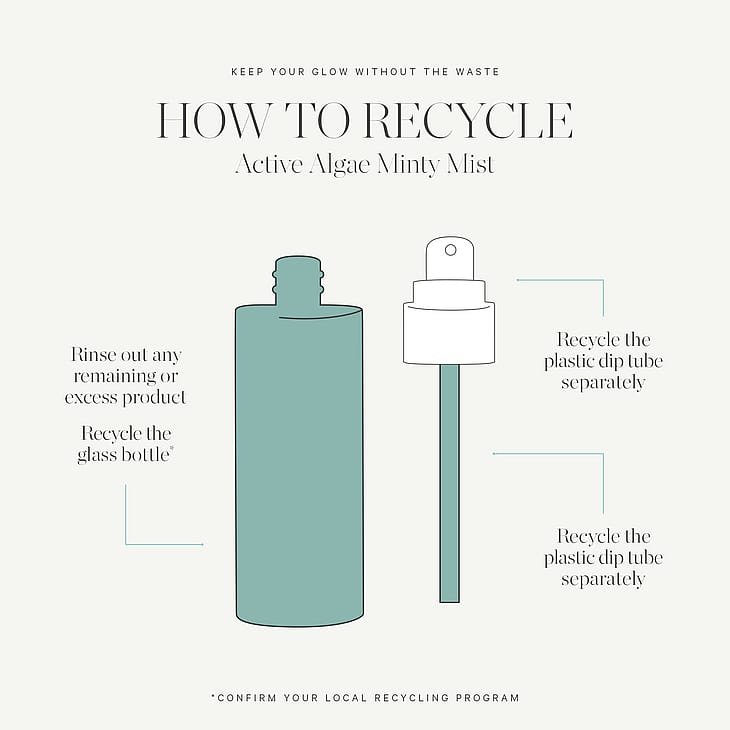 KEEP YOUR GLOW WITHOUT THE WASTE

HOW TO RECYCLE

Active Algae Minty Mist

Rinse out any remaining or excess product

Recycle the glass bottle*

Recycle the plastic dip tube separately

Recycle the plastic dip tube separately

*CONFIRM YOUR LOCAL RECYCLING PROGRAM