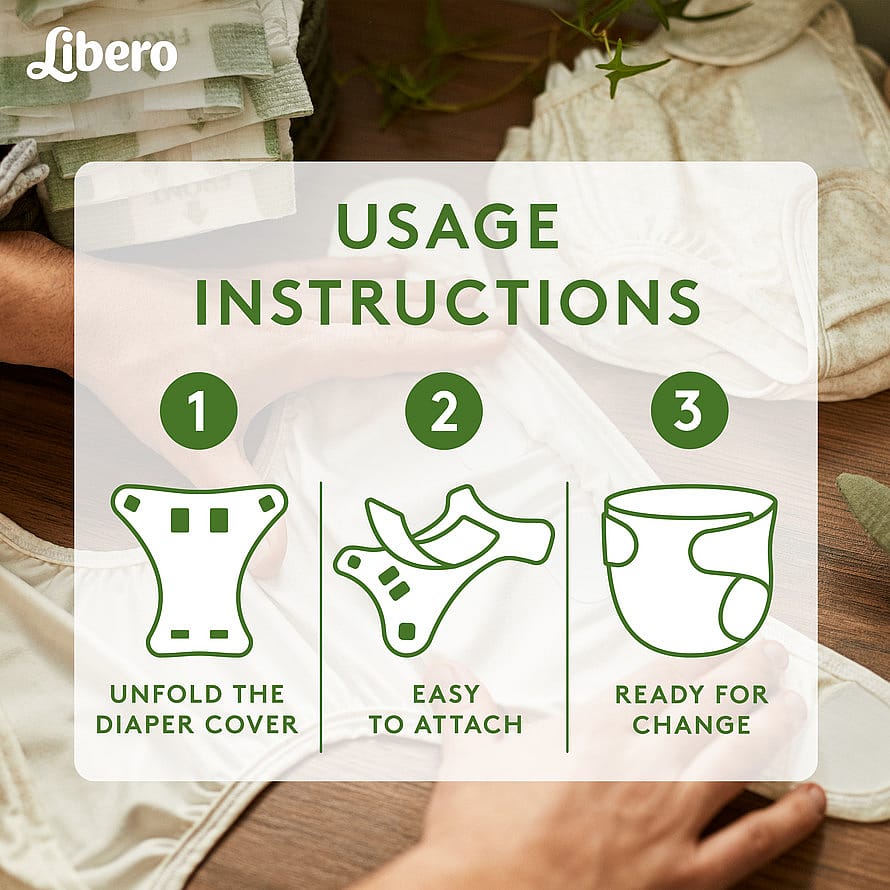 Libero

USAGE INSTRUCTIONS

1

UNFOLD THE DIAPER COVER

2

EASY TO ATTACH

3

READY FOR CHANGE