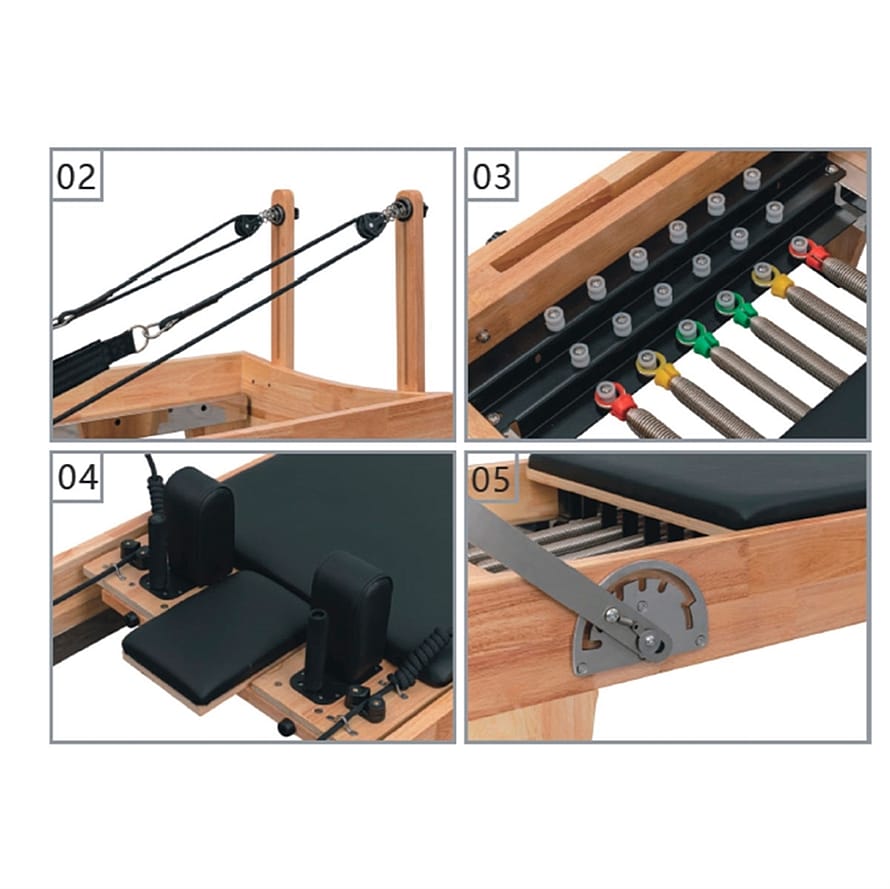 02

03

04

05