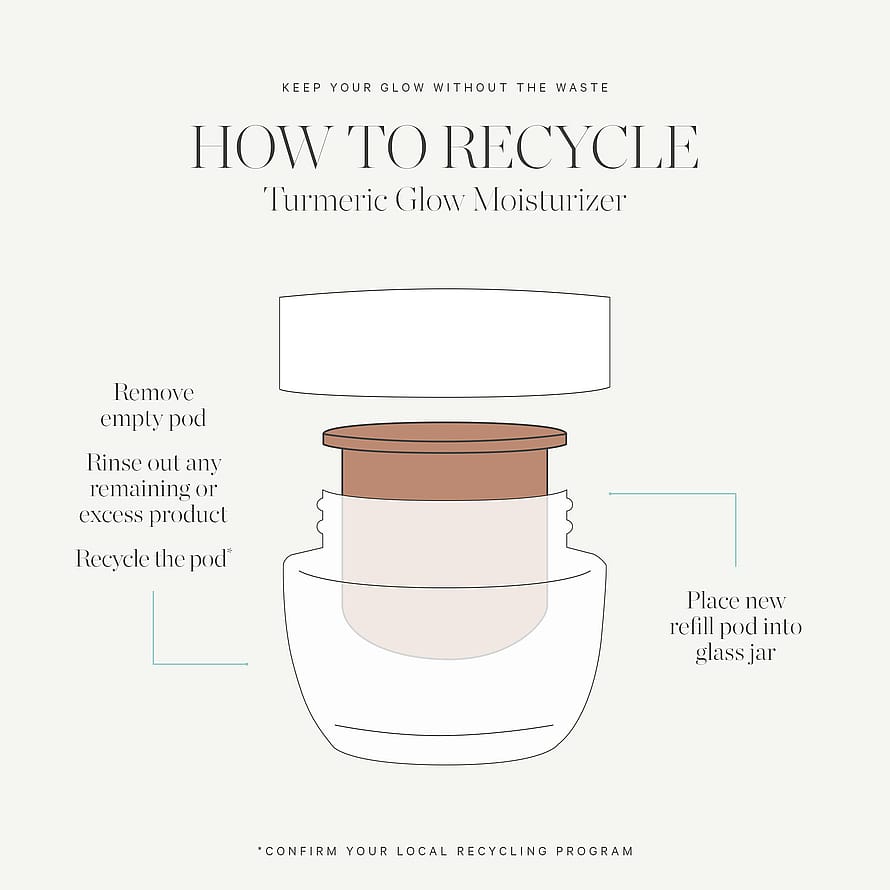 KEEP YOUR GLOW WITHOUT THE WASTE

HOW TO RECYCLE
Turmeric Glow Moisturizer

Remove empty pod

Rinse out any remaining or excess product

Recycle the pod*

Place new refill pod into glass jar

*CONFIRM YOUR LOCAL RECYCLING PROGRAM