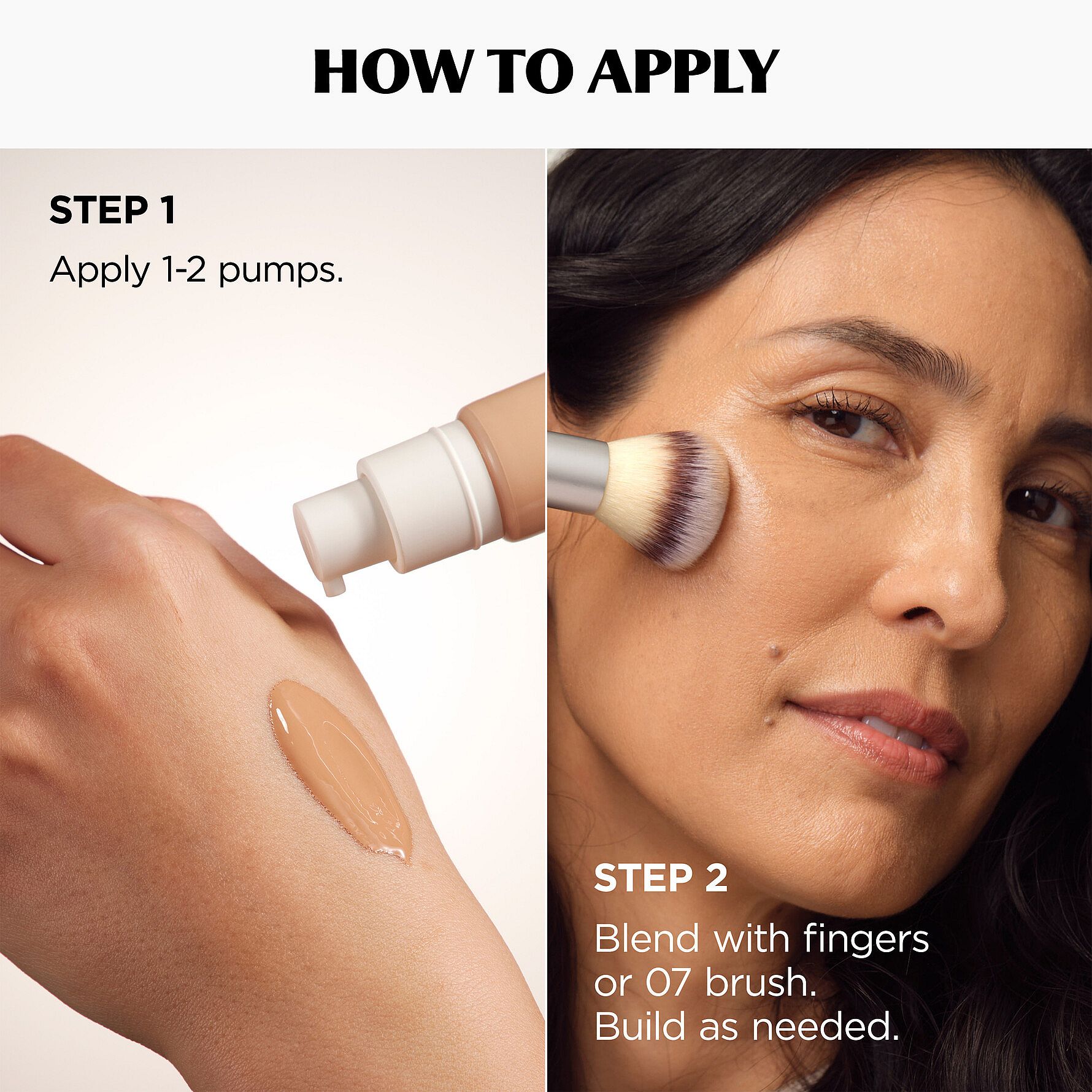 HOW TO APPLY

STEP 1

Apply 1-2 pumps.

STEP 2

Blend with fingers or 07 brush. Build as needed.