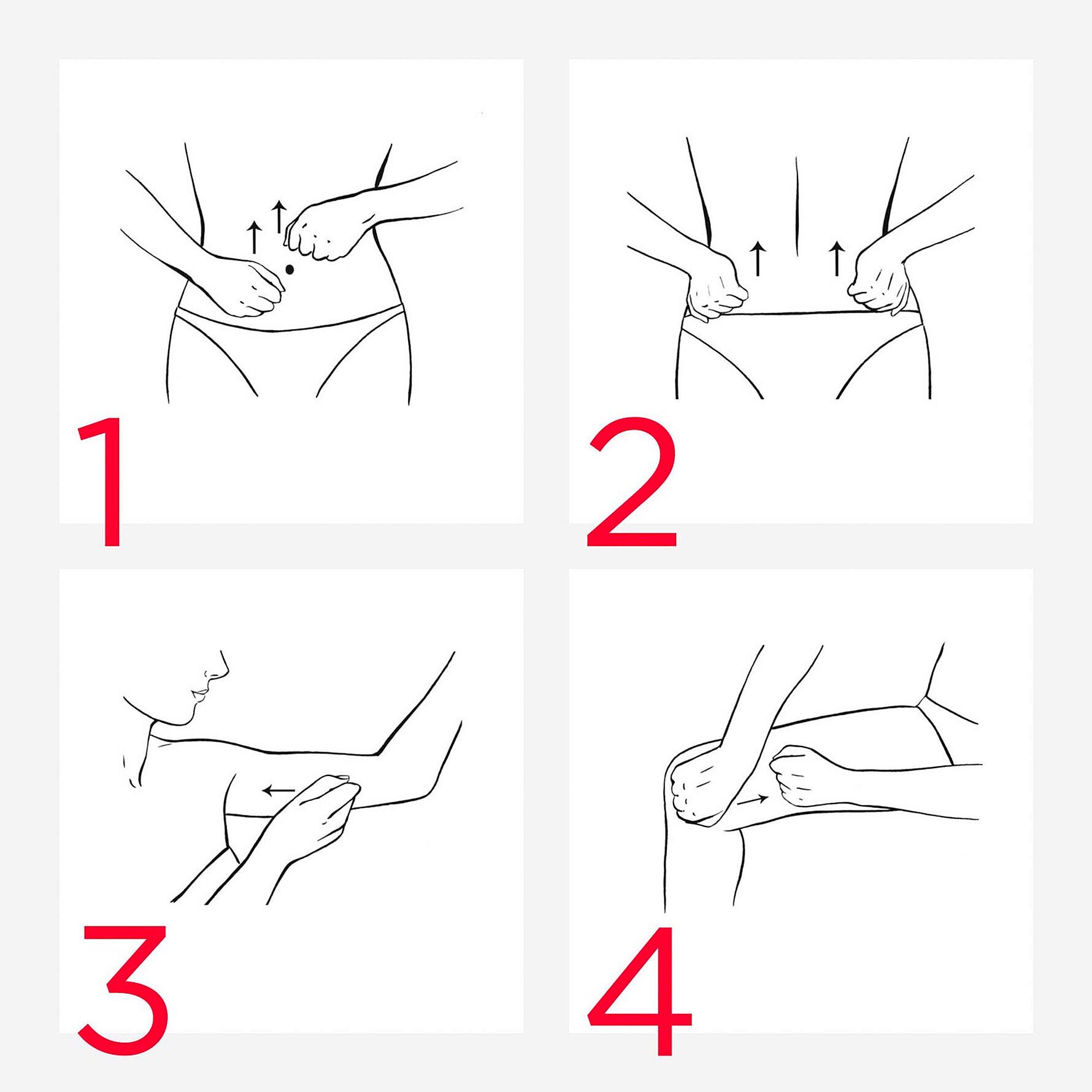 1

2

3

4