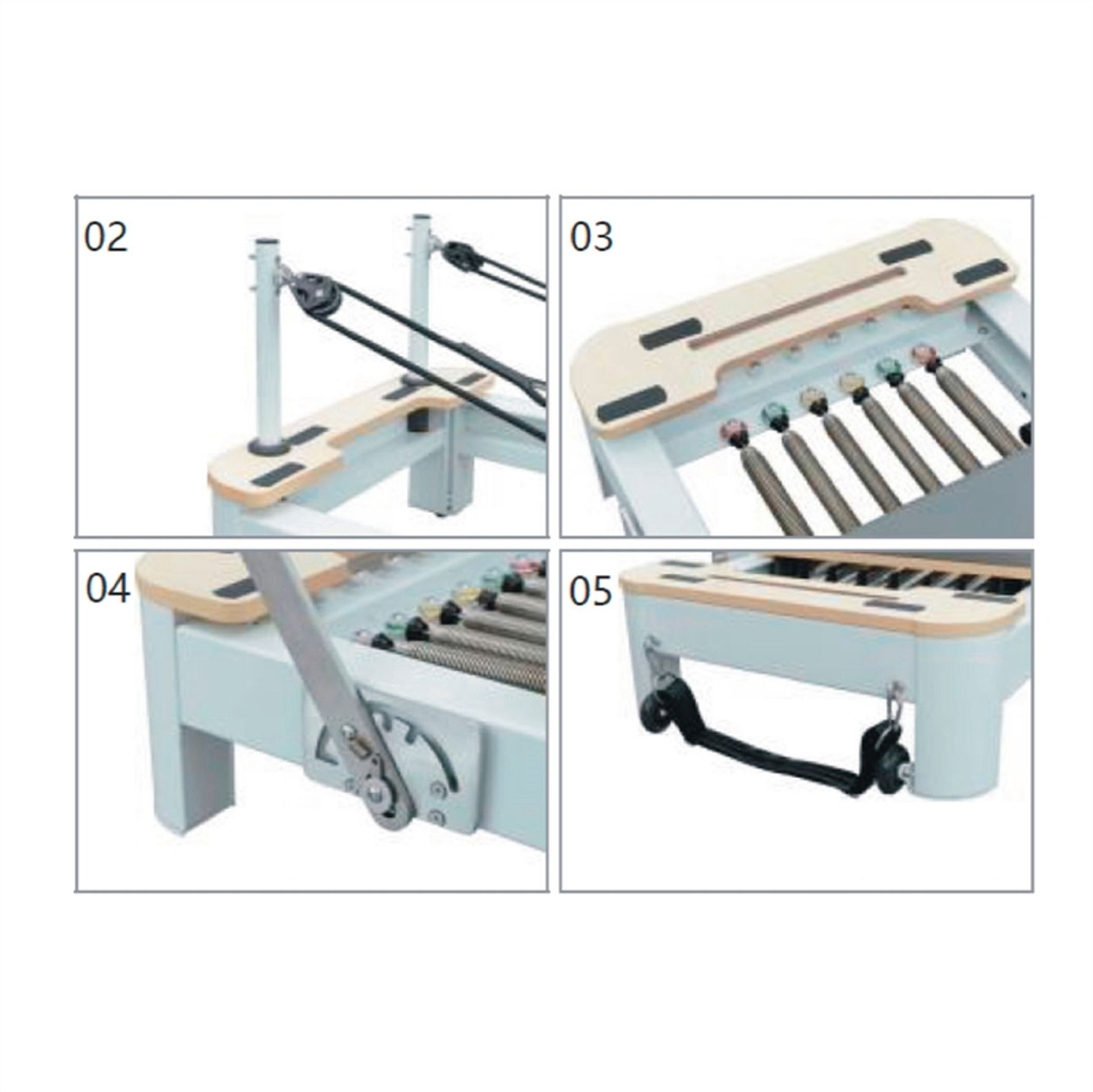 02

03

04

05